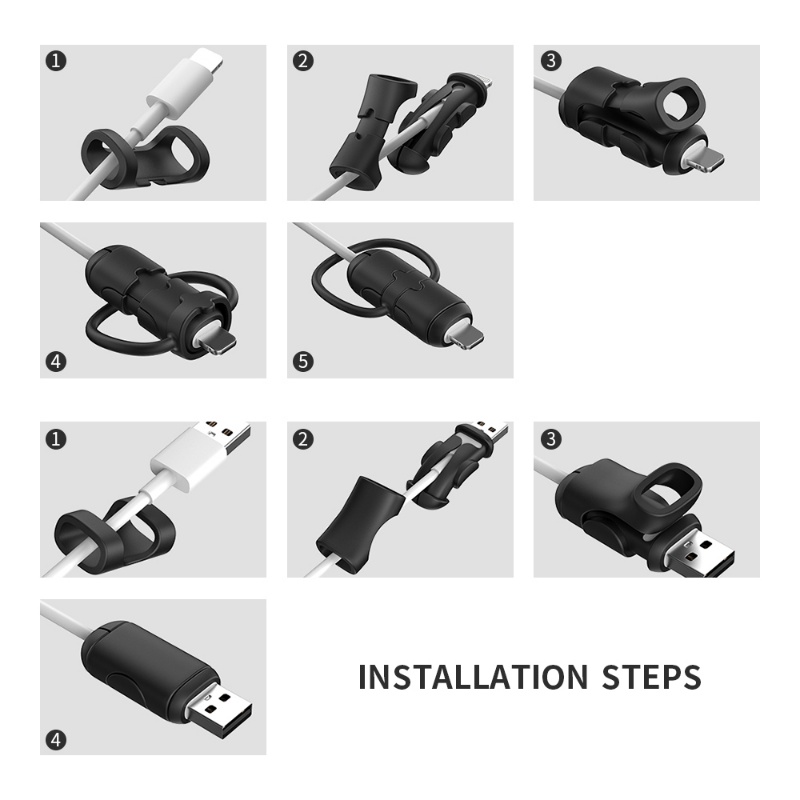 1

2

3

4

5

1

2

3

4

INSTALLATION STEPS