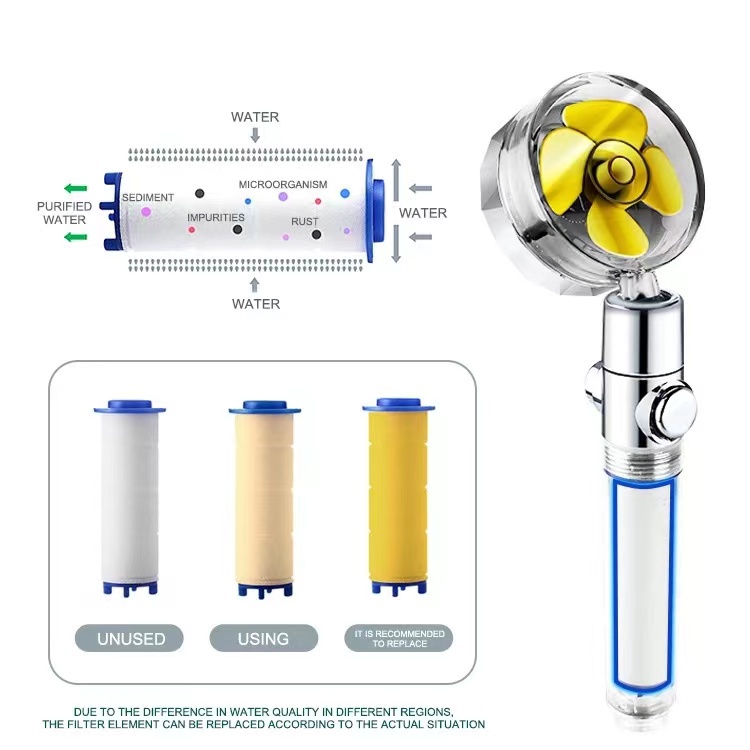 WATER

PURIFIED WATER

SEDIMENT

MICROORGANISM

IMPURITIES

RUST

WATER

WATER

UNUSED

USING

IT IS RECOMMENDED TO REPLACE

DUE TO THE DIFFERENCE IN WATER QUALITY IN DIFFERENT REGIONS, THE FILTER ELEMENT CAN BE REPLACED ACCORDING TO THE ACTUAL SITUATION