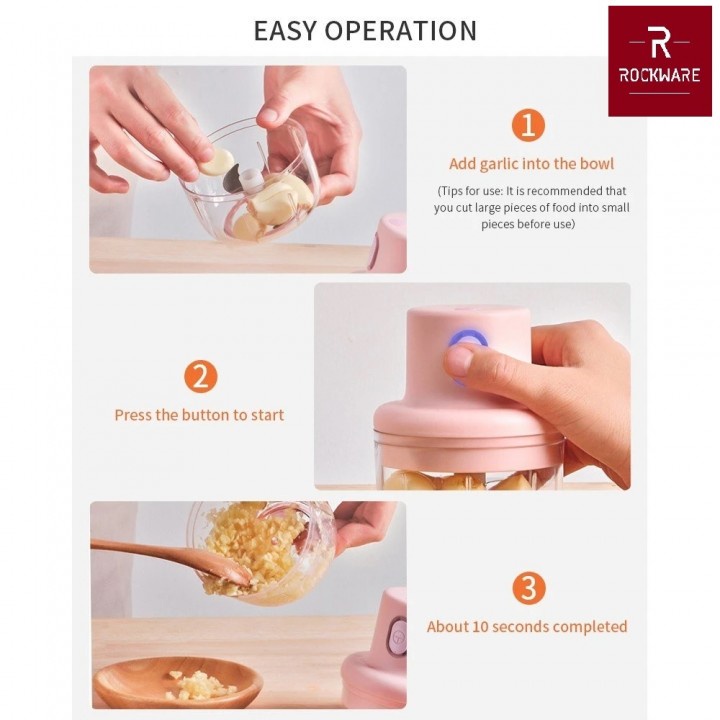 EASY OPERATION

R
ROCKWARE

1
Add garlic into the bowl
(Tips for use: It is recommended that you cut large pieces of food into small pieces before use)

2
Press the button to start

3
About 10 seconds completed