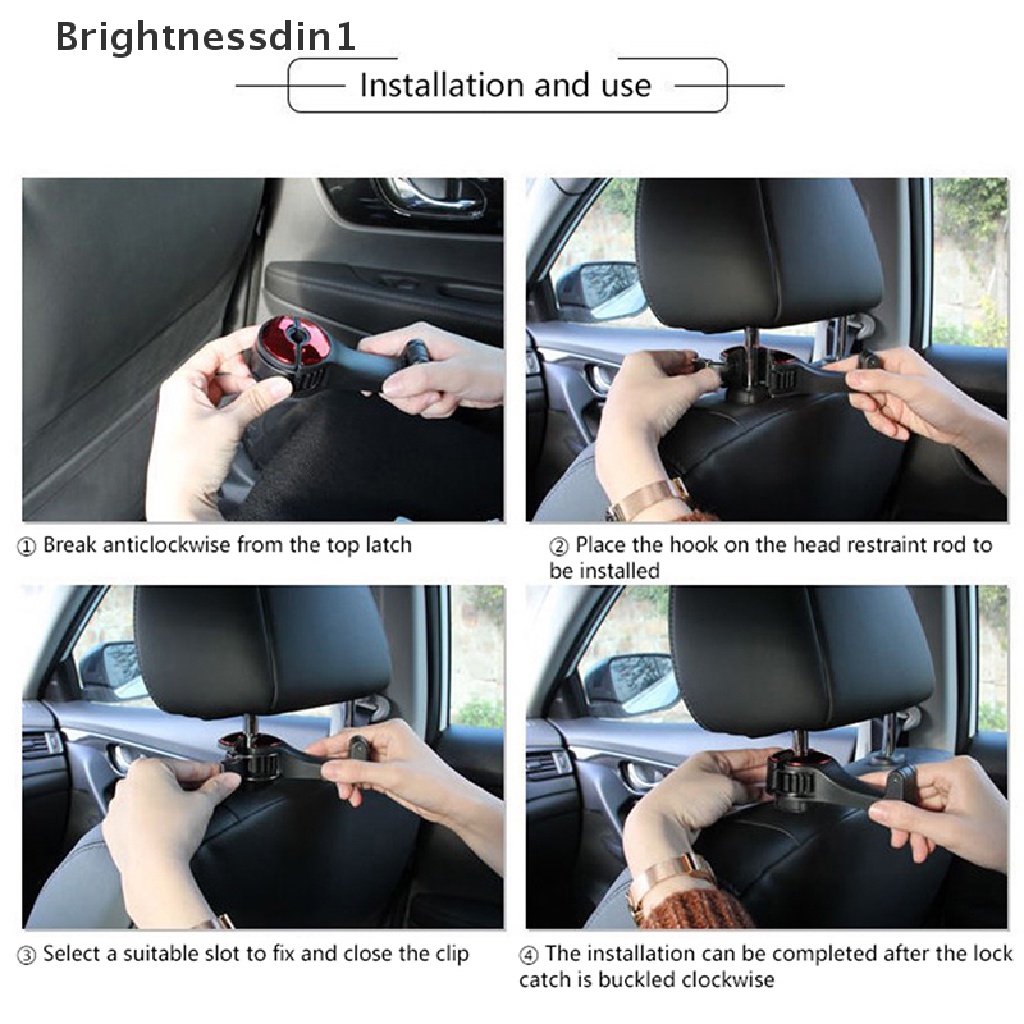 Brightnessdin1

Installation and use

① Break anticlockwise from the top latch

② Place the hook on the head restraint rod to be installed

③ Select a suitable slot to fix and close the clip

④ The installation can be completed after the lock catch is buckled clockwise