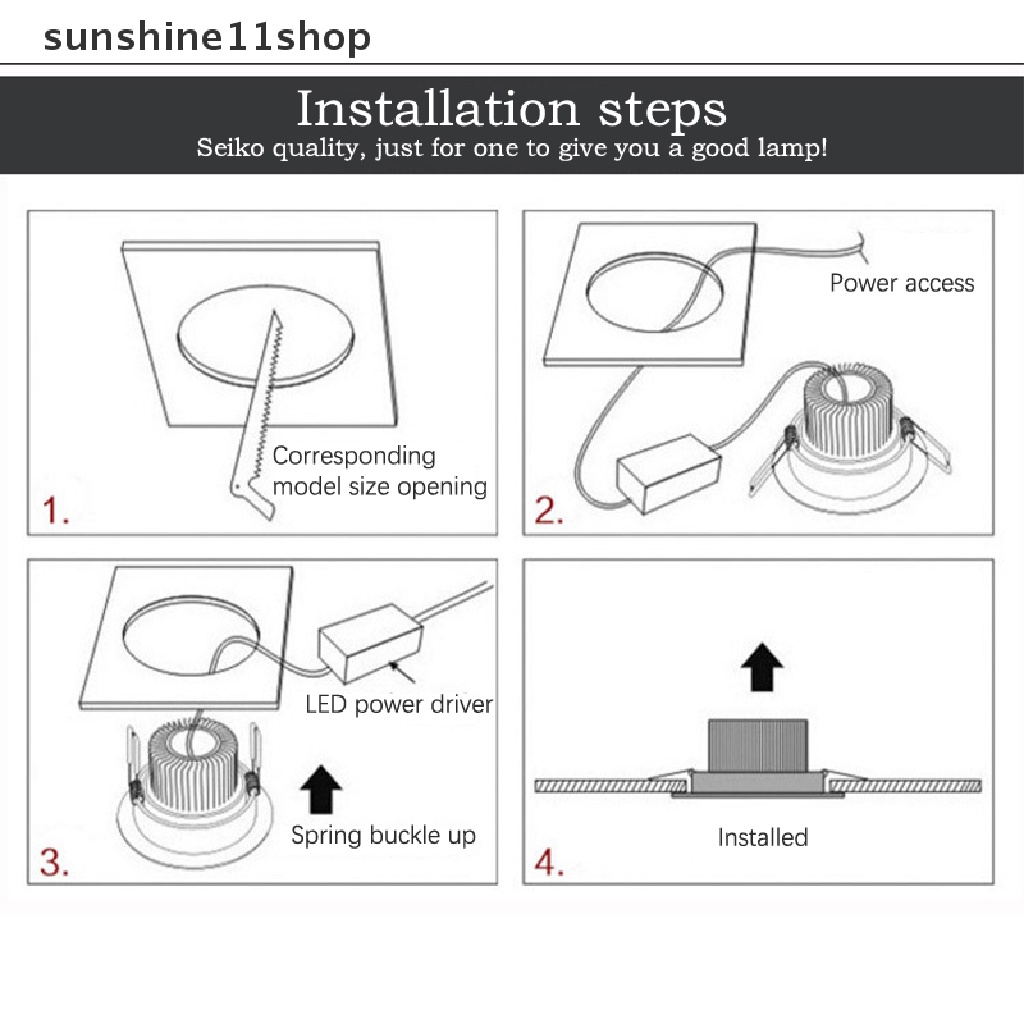 sunshine11shop

Installation steps
Seiko quality, just for one to give you a good lamp!

Corresponding model size opening
1.

Power access
2.

LED power driver
Spring buckle up
3.

Installed
4.