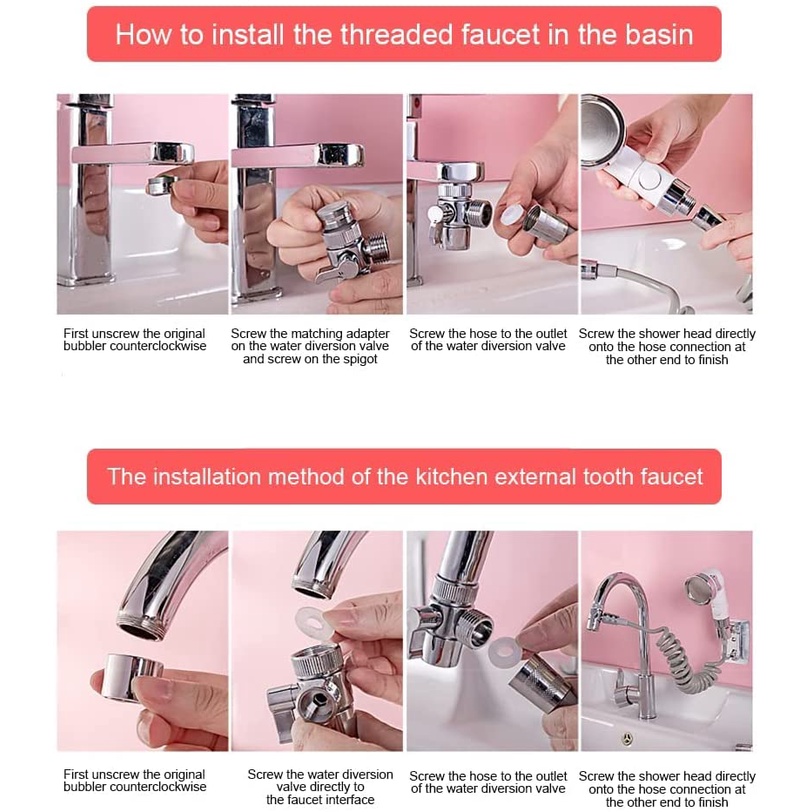 How to install the threaded faucet in the basin

First unscrew the original bubbler counterclockwise

Screw the matching adapter on the water diversion valve and screw on the spigot

Screw the hose to the outlet of the water diversion valve

Screw the shower head directly onto the hose connection at the other end to finish

The installation method of the kitchen external tooth faucet

First unscrew the original bubbler counterclockwise

Screw the water diversion valve directly to the faucet interface

Screw the hose to the outlet of the water diversion valve

Screw the shower head directly onto the hose connection at the other end to finish