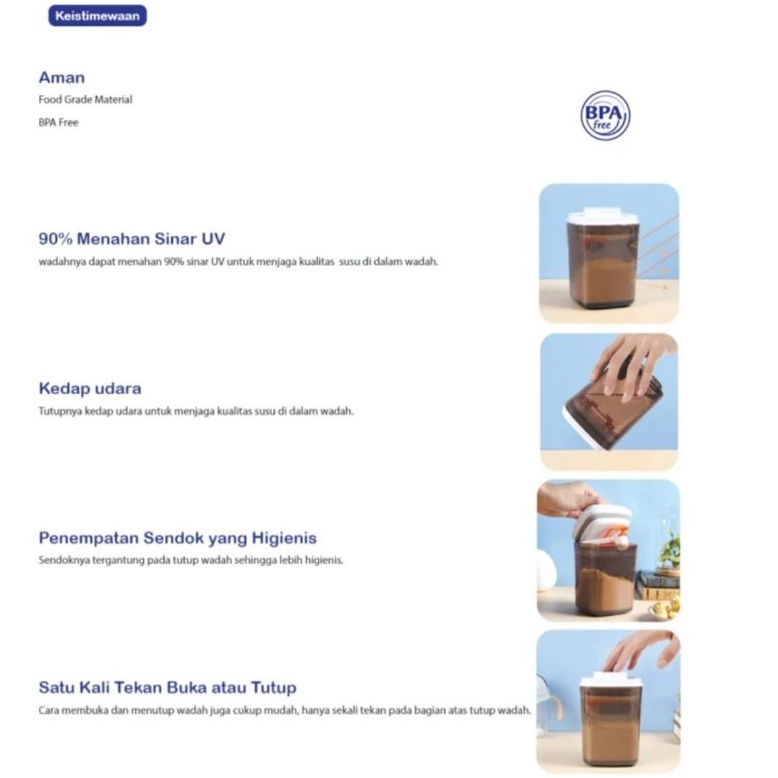 Keistimewaan

Aman
Food Grade Material
BPA Free

BPA free

90% Menahan Sinar UV
wadahnya dapat menahan 90% sinar UV untuk menjaga kualitas susu di dalam wadah.

Kedap udara
Tutupnya kedap udara untuk menjaga kualitas susu di dalam wadah.

Penempatan Sendok yang Higienis
Sendoknya tergantung pada tutup wadah sehingga lebih higienis.

Satu Kali Tekan Buka atau Tutup
Cara membuka dan menutup wadah juga cukup mudah, hanya sekali tekan pada bagian atas tutup wadah.