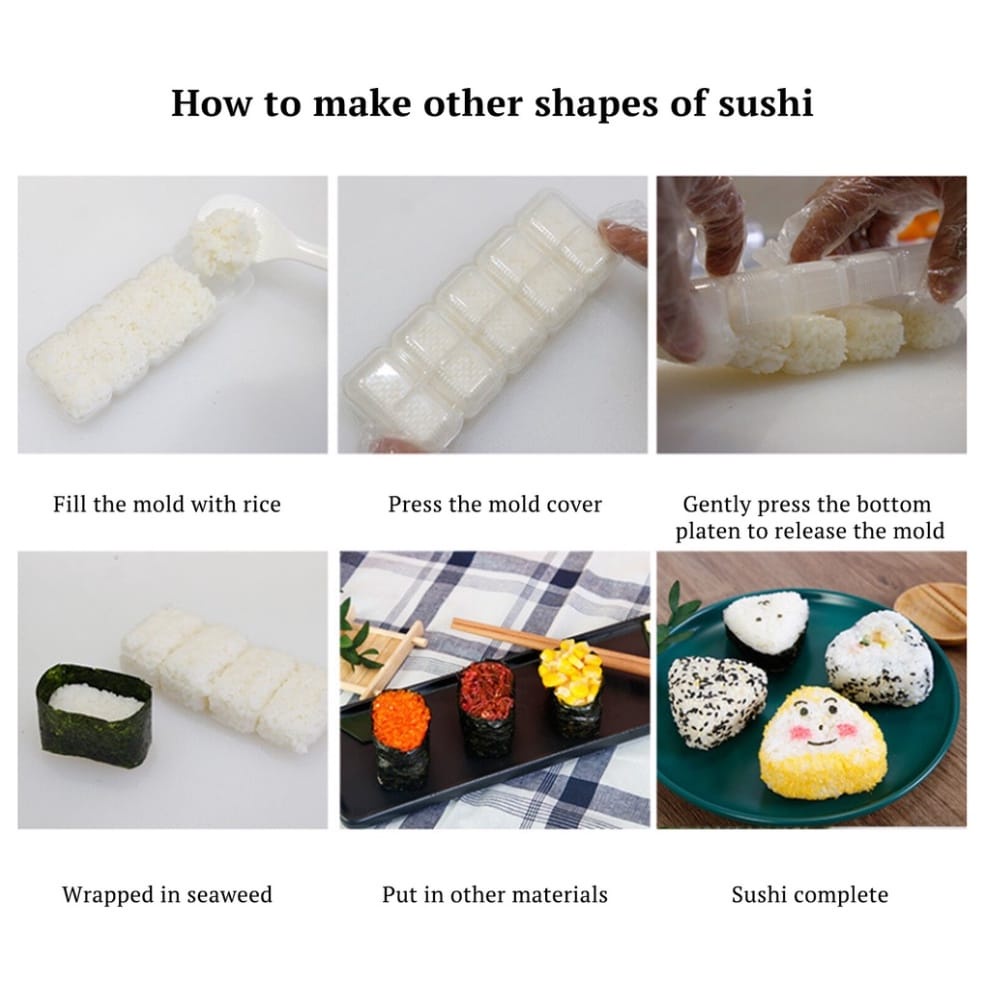 How to make other shapes of sushi

Fill the mold with rice

Press the mold cover

Gently press the bottom platen to release the mold

Wrapped in seaweed

Put in other materials

Sushi complete