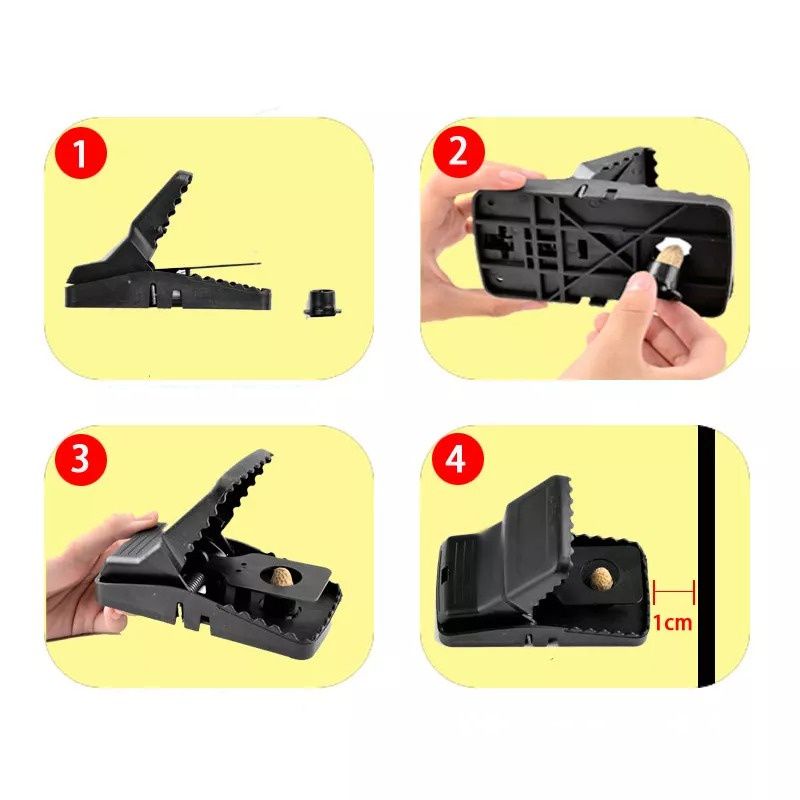 1

2

3

4

1cm