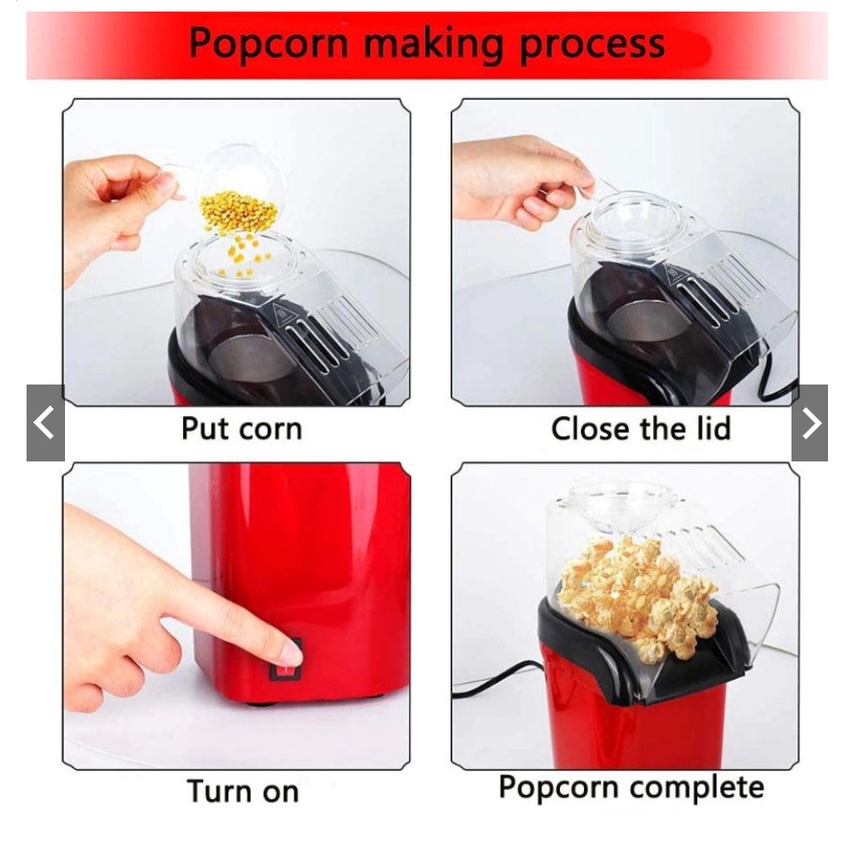 Popcorn making process

Put corn

Close the lid

Turn on

Popcorn complete