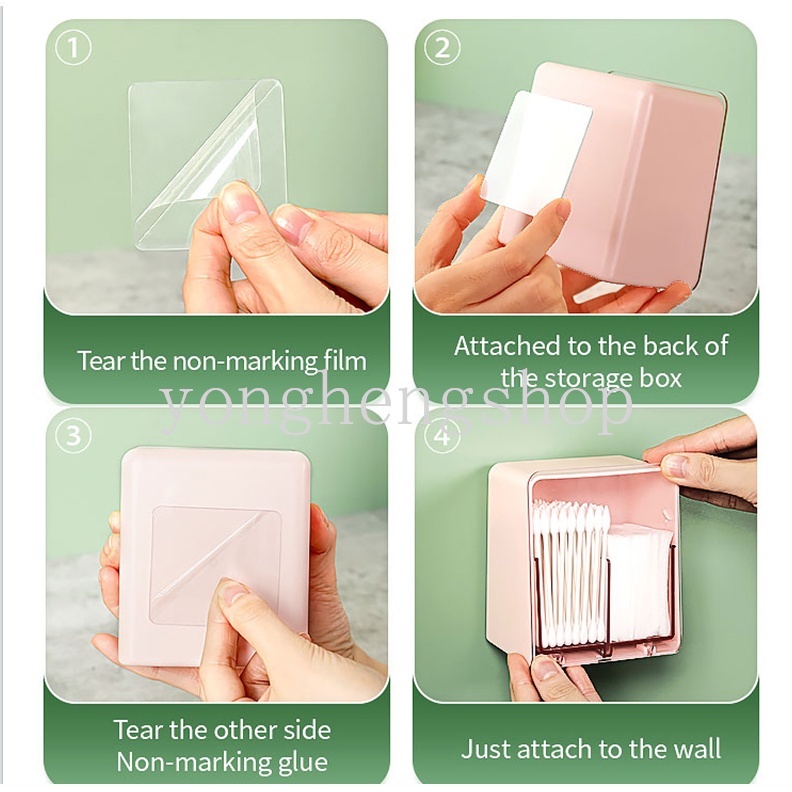 ①

Tear the non-marking film

②

Attached to the back of the storage box

yonghengshop

③

Tear the other side Non-marking glue

④

Just attach to the wall