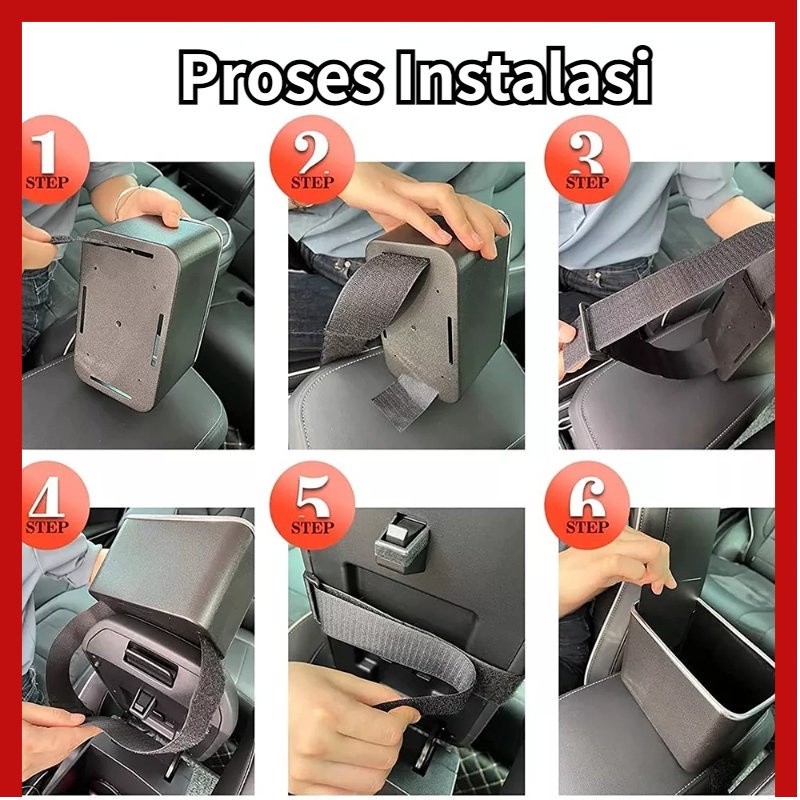 Proses Instalasi

1
STEP

2
STEP

3
STEP

4
STEP

5
STEP

6
STEP