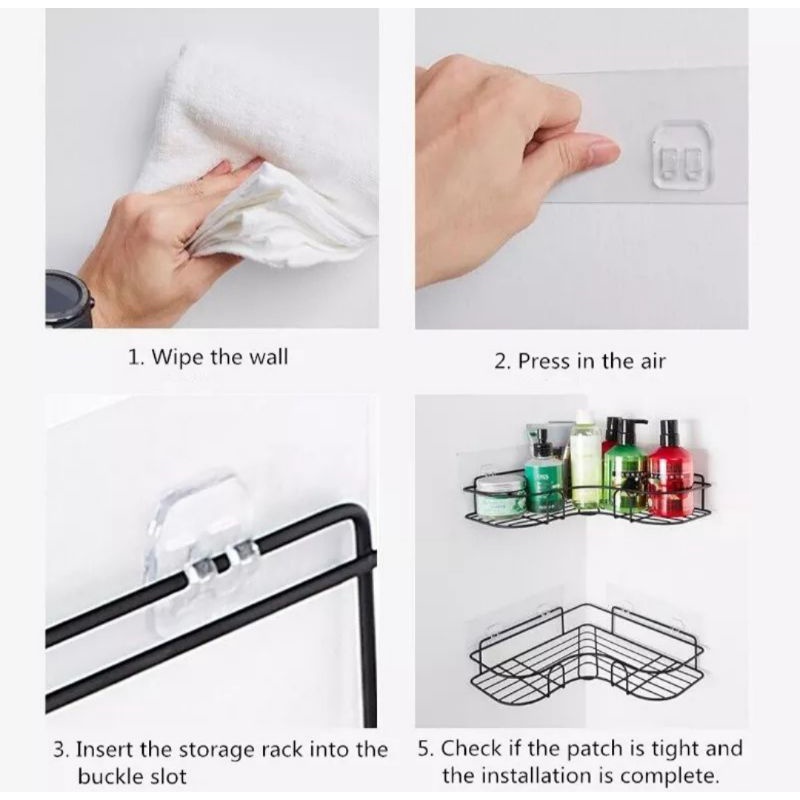 1. Wipe the wall

2. Press in the air

3. Insert the storage rack into the buckle slot

5. Check if the patch is tight and the installation is complete.