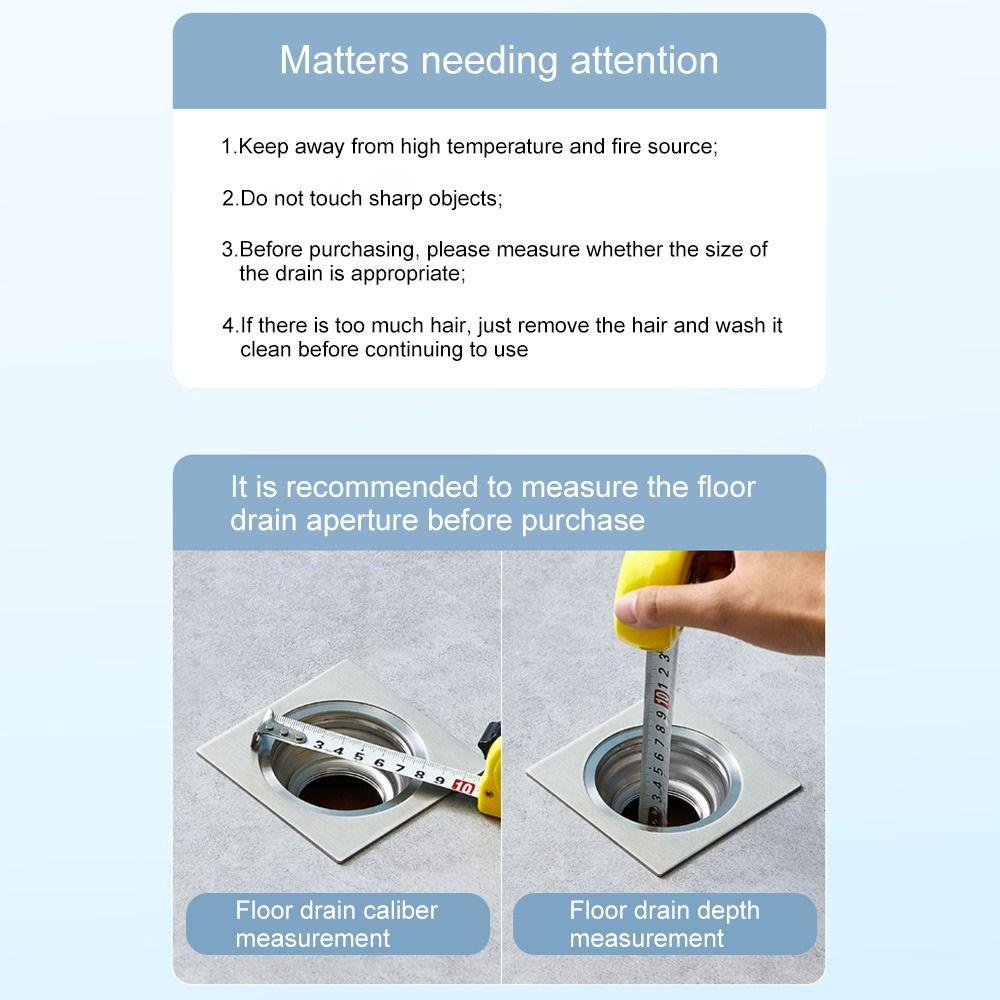 Matters needing attention

1.Keep away from high temperature and fire source;

2.Do not touch sharp objects;

3.Before purchasing, please measure whether the size of the drain is appropriate;

4.If there is too much hair, just remove the hair and wash it clean before continuing to use

It is recommended to measure the floor drain aperture before purchase

3 4 5 6 7 8 9 10

3 4 5 6 7 8 9 10 1 2 3

Floor drain caliber measurement

Floor drain depth measurement