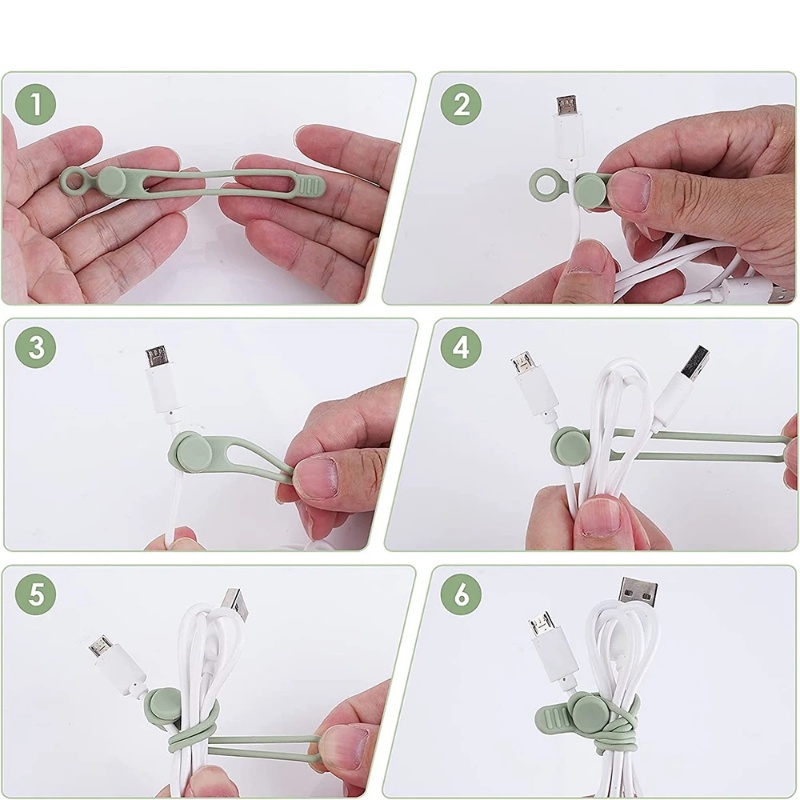 1

2

3

4

5

6