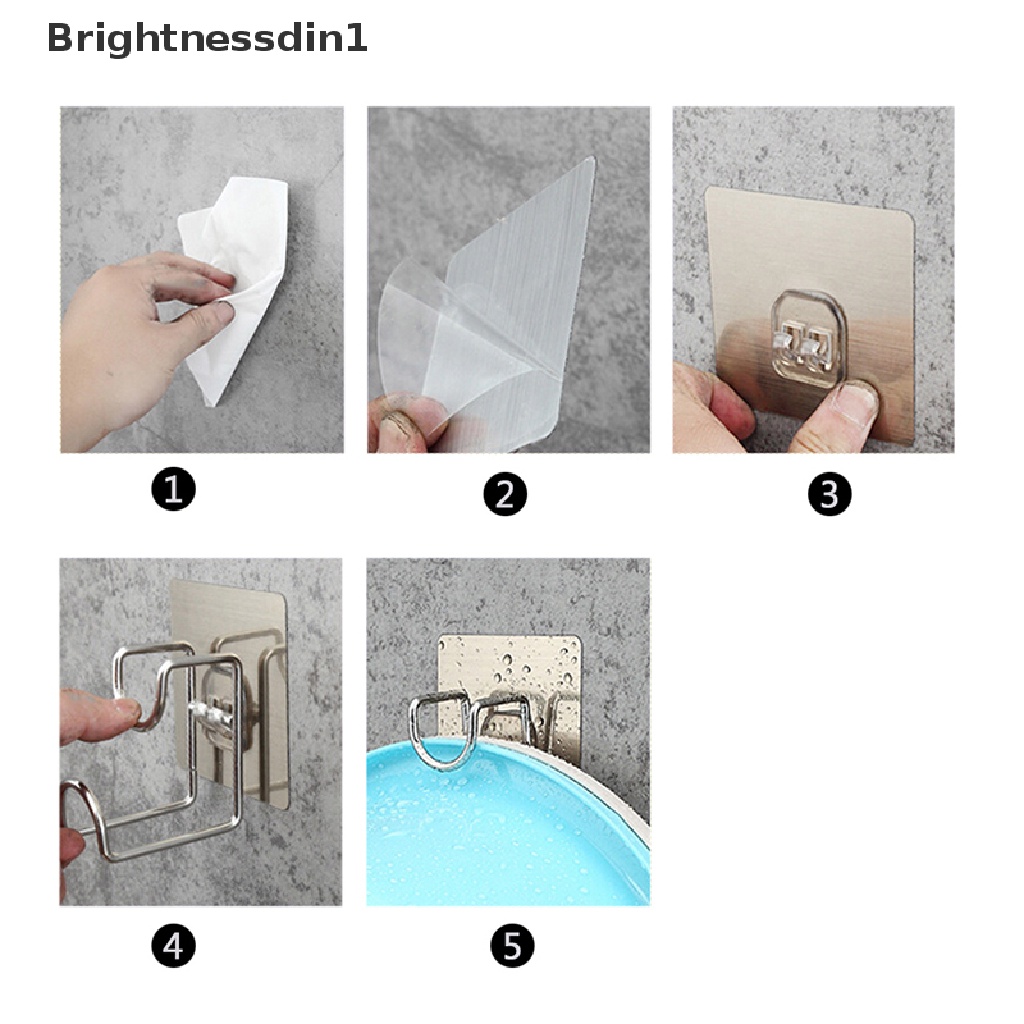 Brightnessdin1

1

2

3

4

5