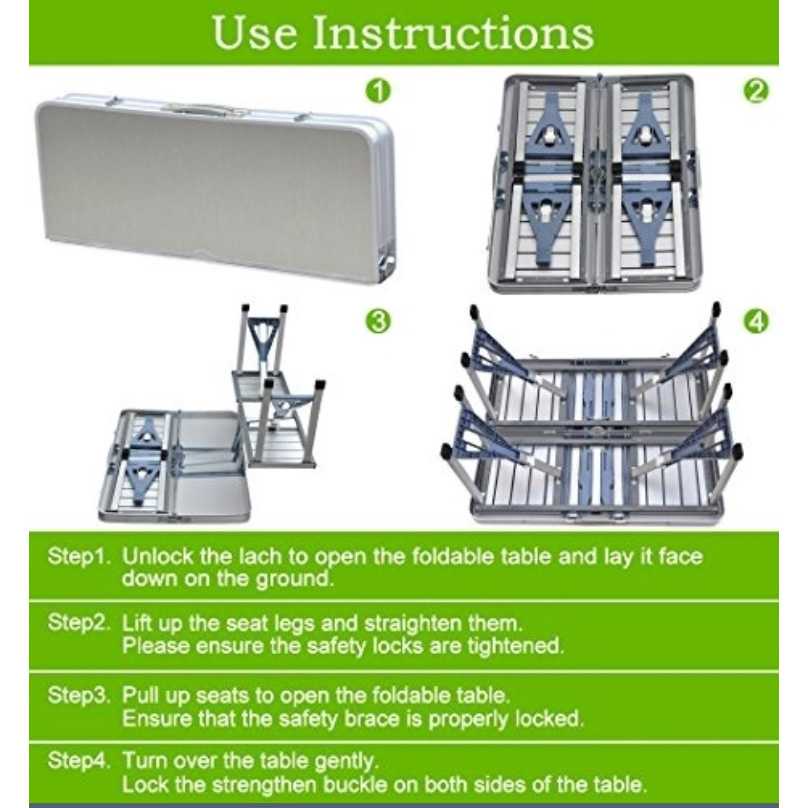 Use Instructions

1

2

3

4

Step1. Unlock the lach to open the foldable table and lay it face down on the ground.

Step2. Lift up the seat legs and straighten them. Please ensure the safety locks are tightened.

Step3. Pull up seats to open the foldable table. Ensure that the safety brace is properly locked.

Step4. Turn over the table gently. Lock the strengthen buckle on both sides of the table.