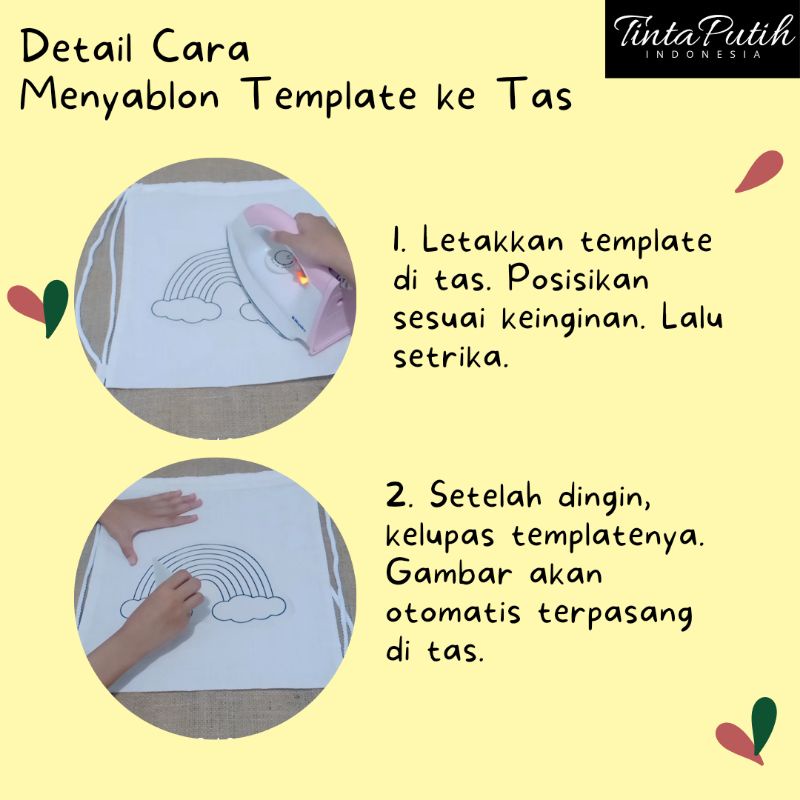 Detail Cara
Menyablon Template ke Tas

TintaPutih
INDONESIA

1. Letakkan template di tas. Posisikan sesuai keinginan. Lalu setrika.

2. Setelah dingin, kelupas templatenya. Gambar akan otomatis terpasang di tas.