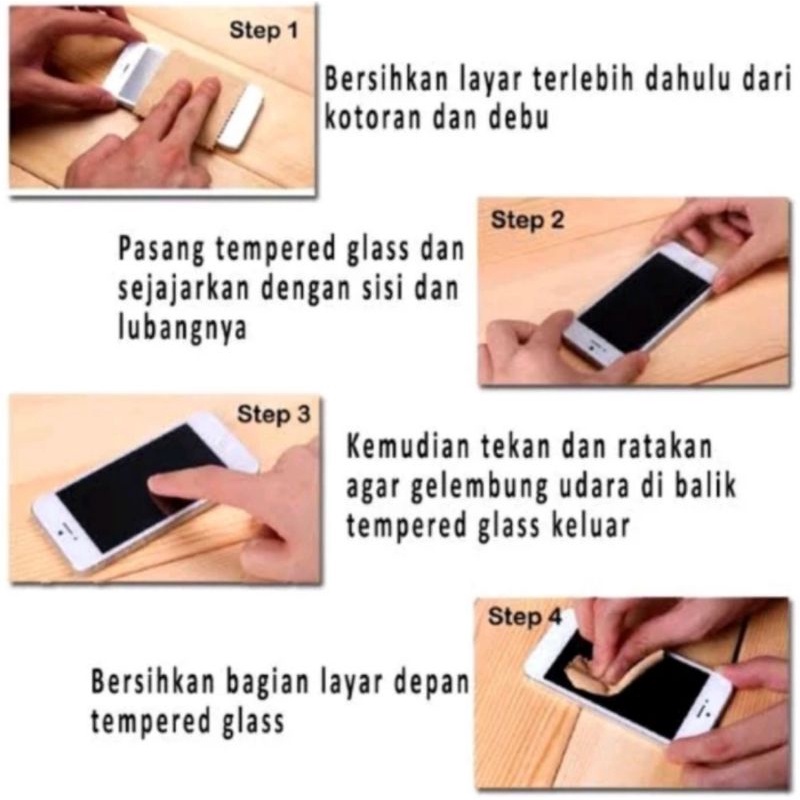 Step 1

Bersihkan layar terlebih dahulu dari kotoran dan debu

Step 2

Pasang tempered glass dan sejajarkan dengan sisi dan lubangnya

Step 3

Kemudian tekan dan ratakan agar gelembung udara di balik tempered glass keluar

Step 4

Bersihkan bagian layar depan tempered glass