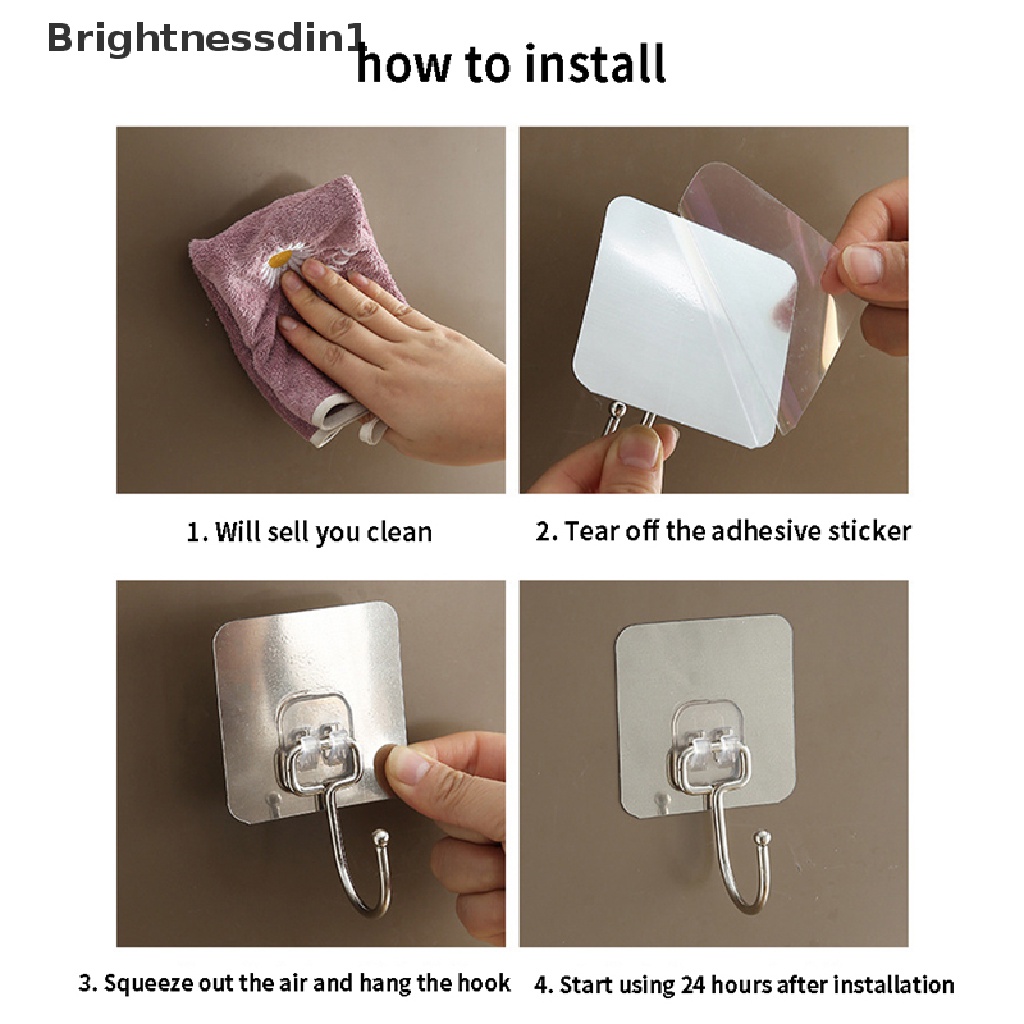 Brightnessdin1

how to install

1. Will sell you clean

2. Tear off the adhesive sticker

3. Squeeze out the air and hang the hook

4. Start using 24 hours after installation