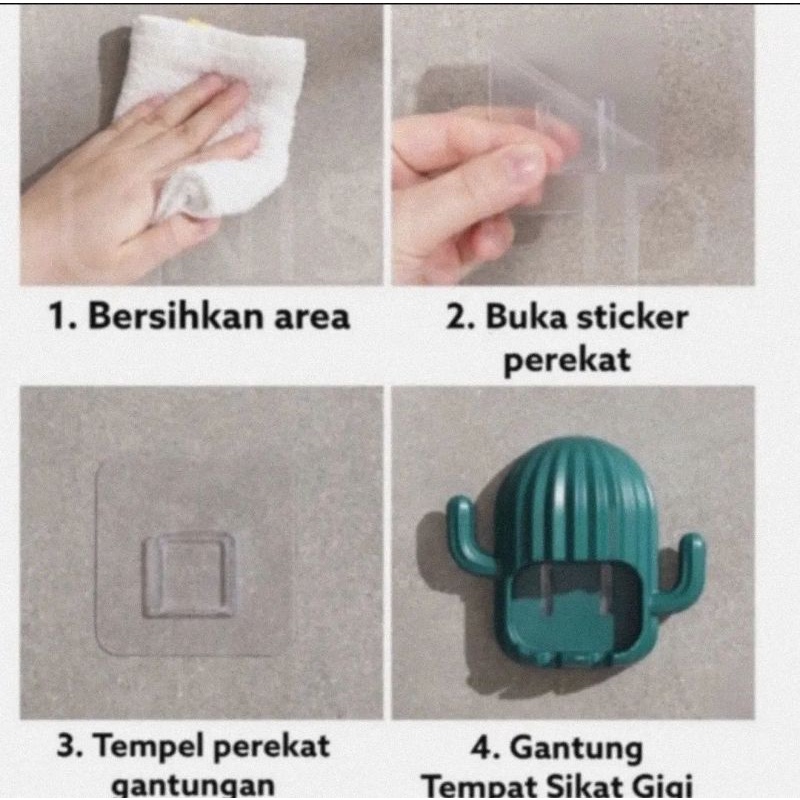 1. Bersihkan area

2. Buka sticker perekat

3. Tempel perekat gantungan

4. Gantung Tempat Sikat Gigi