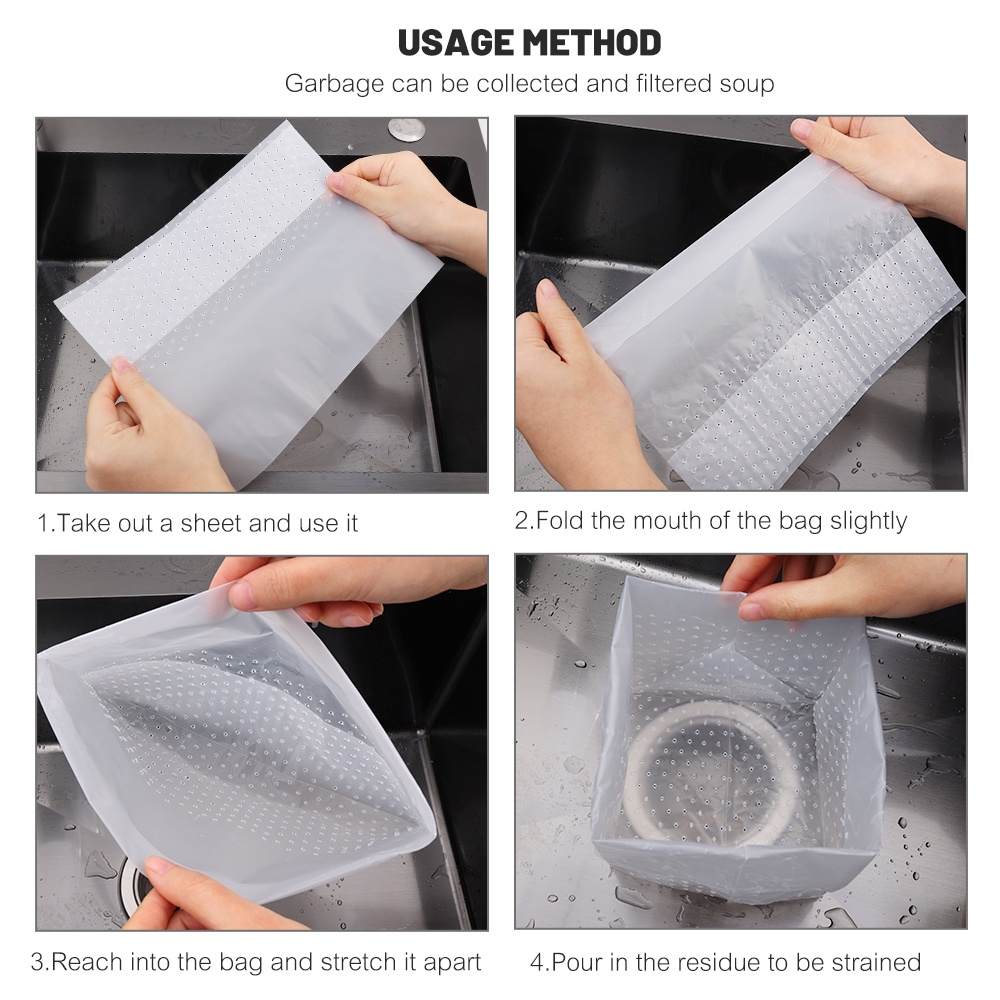 USAGE METHOD

Garbage can be collected and filtered soup

1.Take out a sheet and use it

2.Fold the mouth of the bag slightly

3.Reach into the bag and stretch it apart

4.Pour in the residue to be strained