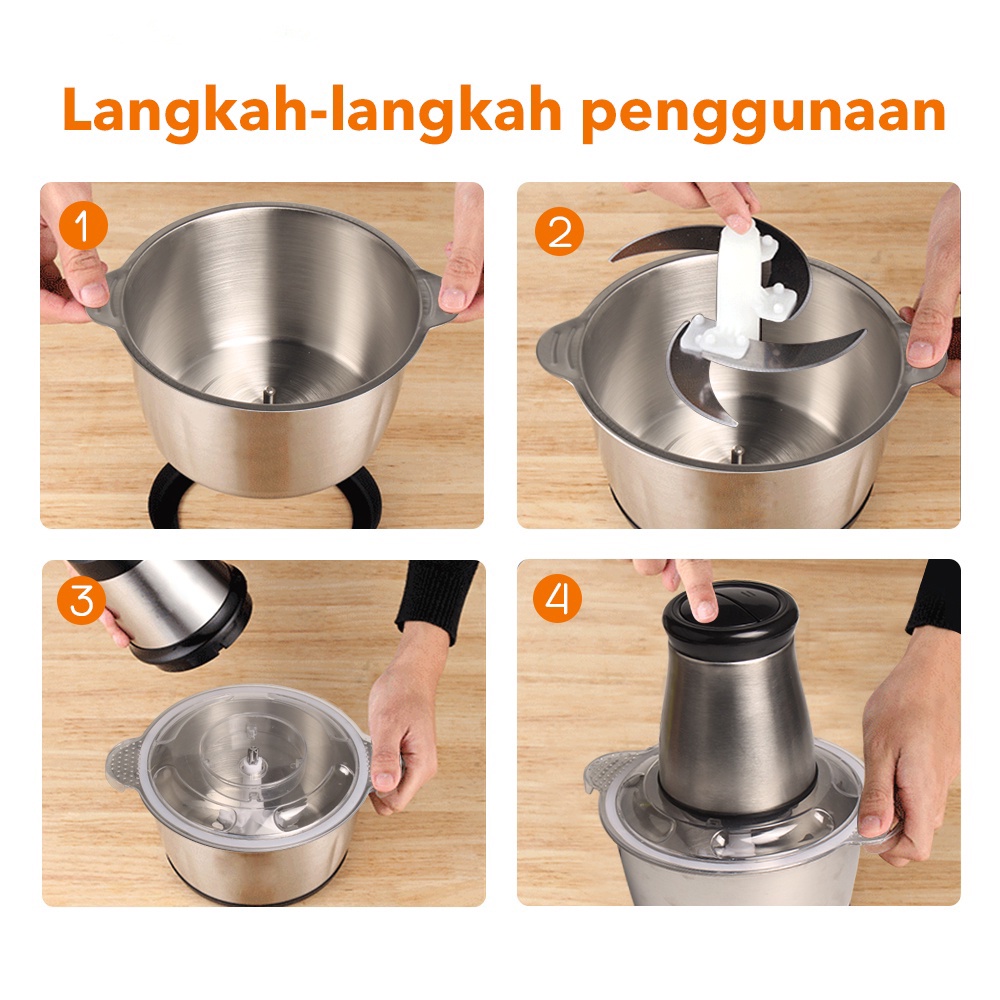 Langkah-langkah penggunaan

1

2

3

4