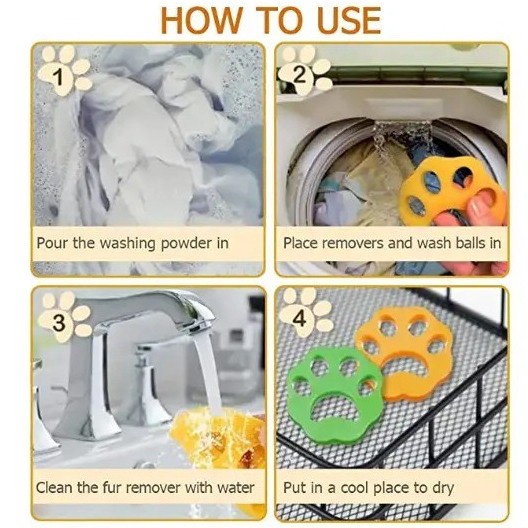 HOW TO USE

1

Pour the washing powder in

2

Place removers and wash balls in

3

Clean the fur remover with water

4

Put in a cool place to dry