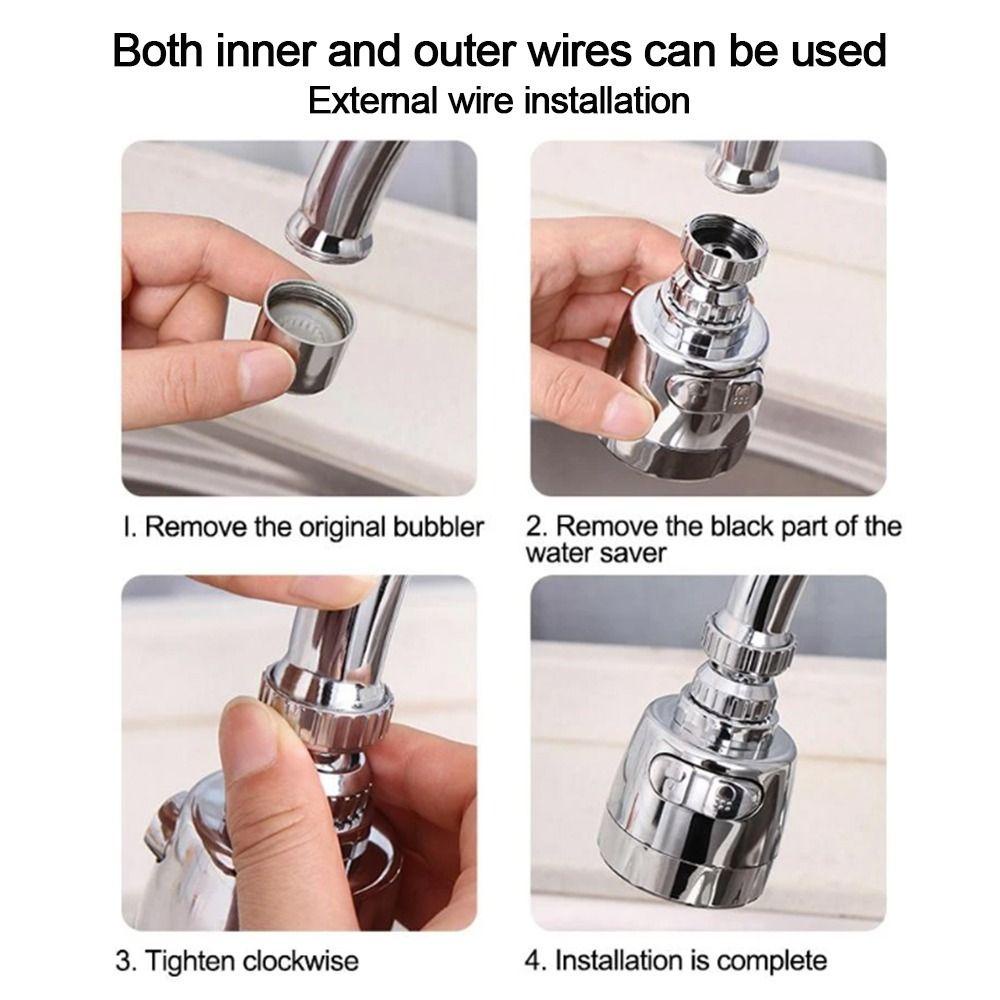 Both inner and outer wires can be used
External wire installation

I. Remove the original bubbler

2. Remove the black part of the water saver

3. Tighten clockwise

4. Installation is complete