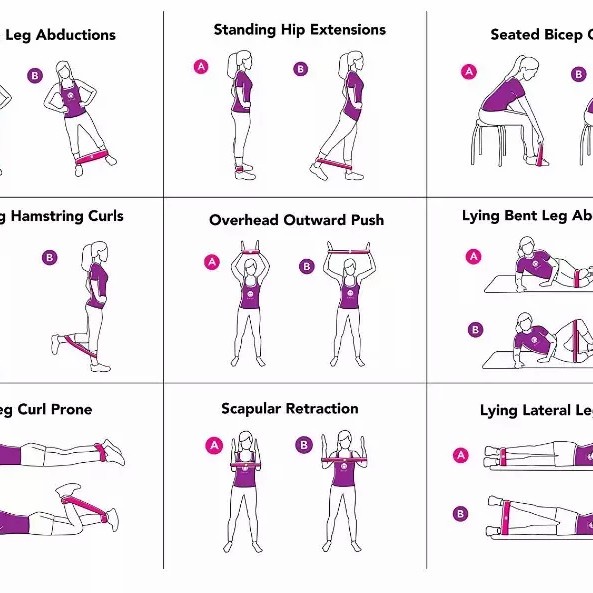 Leg Abductions

B

Standing Hip Extensions

A

B

Seated Bicep C

A

B

g Hamstring Curls

B

Overhead Outward Push

A

B

Lying Bent Leg Ab

A

B

eg Curl Prone

Scapular Retraction

A

B

Lying Lateral Le

A

B