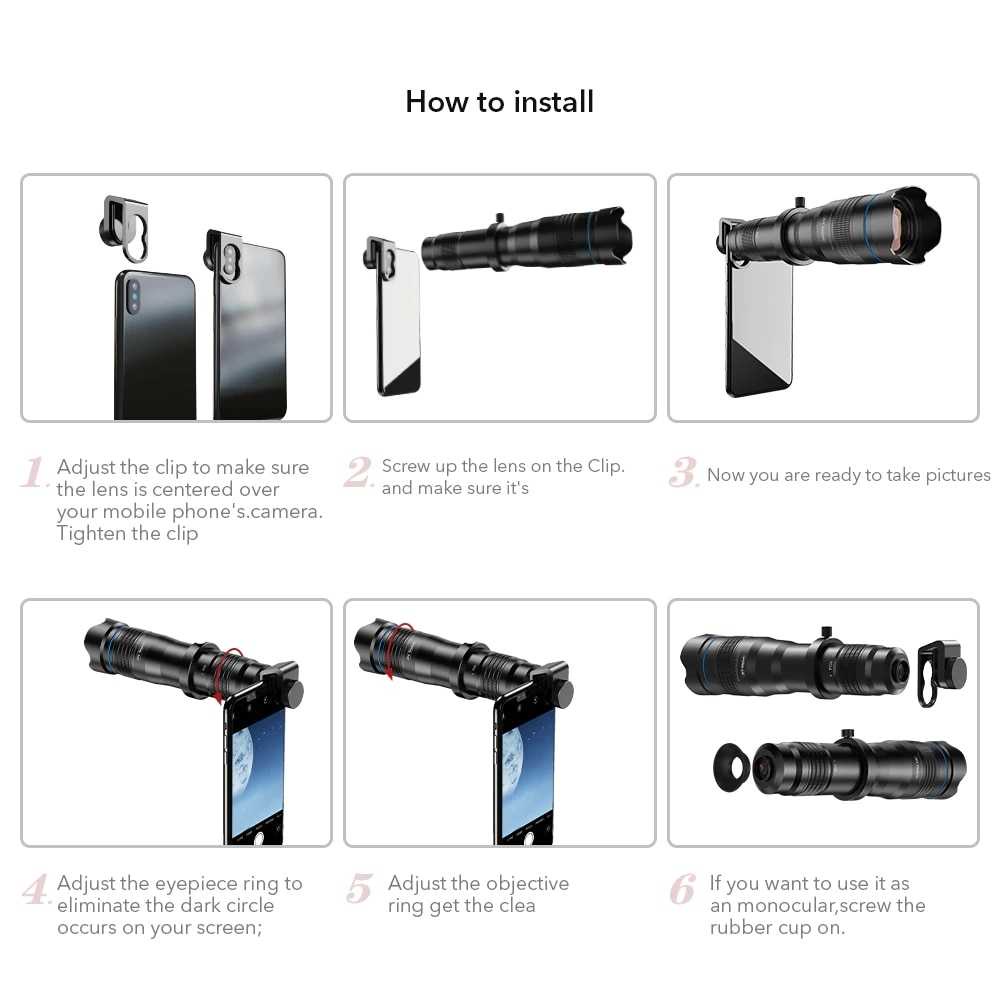 How to install

1. Adjust the clip to make sure the lens is centered over your mobile phone's.camera. Tighten the clip

2. Screw up the lens on the Clip. and make sure it's

3. Now you are ready to take pictures

4. Adjust the eyepiece ring to eliminate the dark circle occurs on your screen;

5 Adjust the objective ring get the clea

6 If you want to use it as an monocular,screw the rubber cup on.