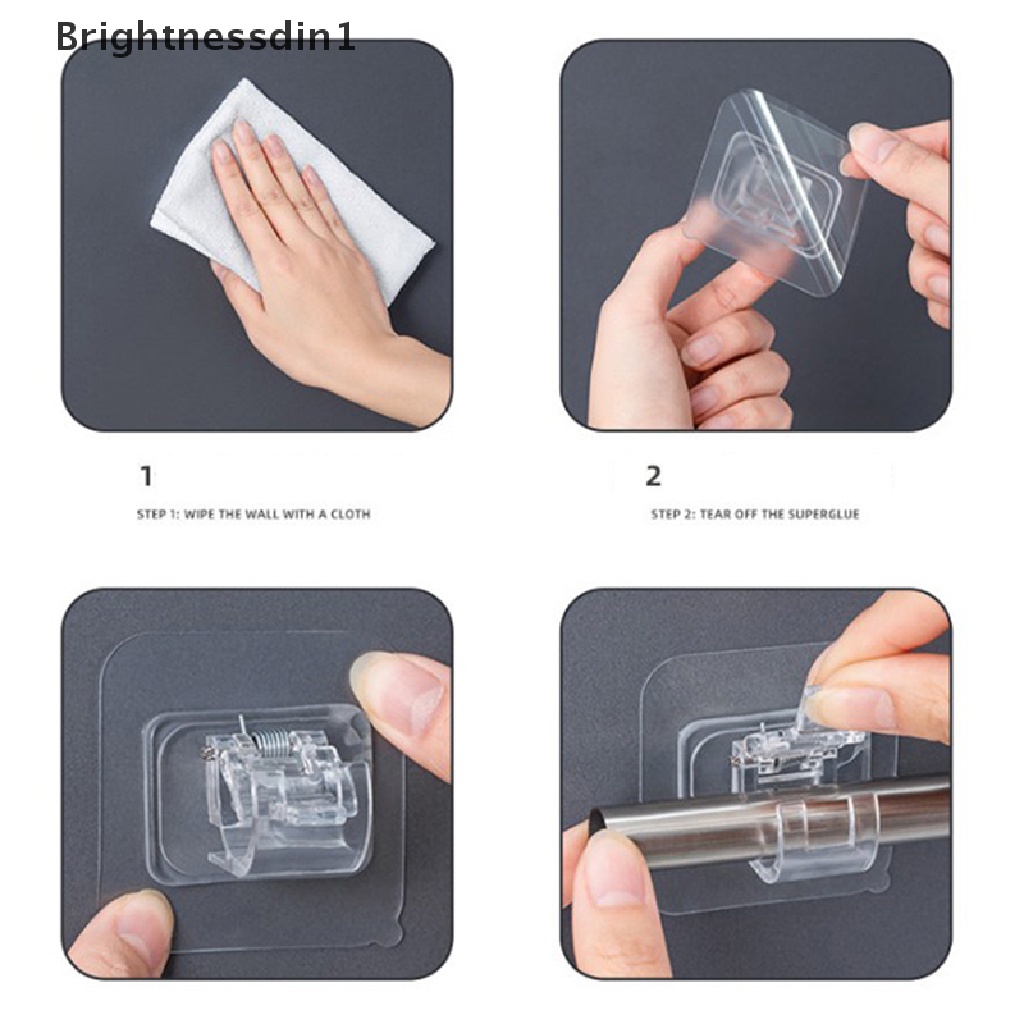 Brightnessdin1

1

STEP 1: WIPE THE WALL WITH A CLOTH

2

STEP 2: TEAR OFF THE SUPERGLUE