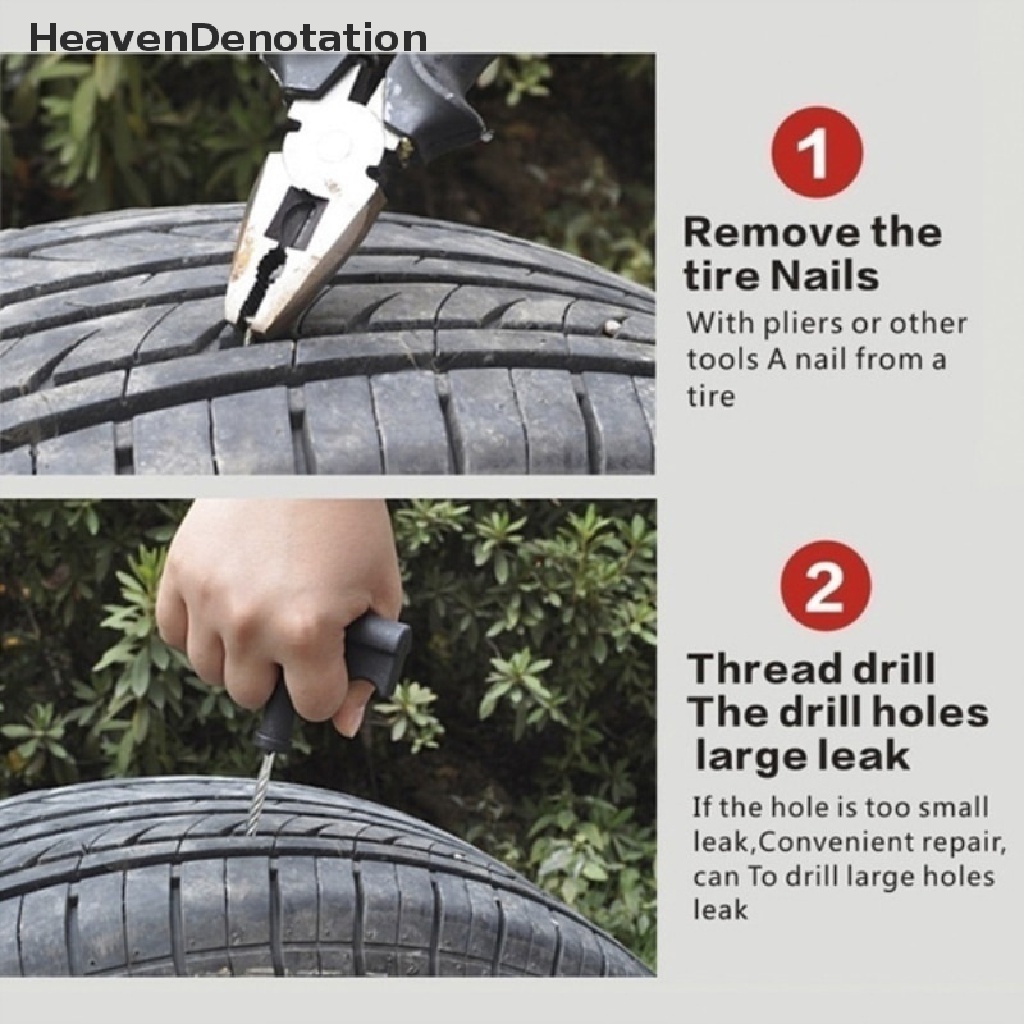 HeavenDenotation

1

Remove the tire Nails

With pliers or other tools A nail from a tire

2

Thread drill The drill holes large leak

If the hole is too small leak,Convenient repair, can To drill large holes leak