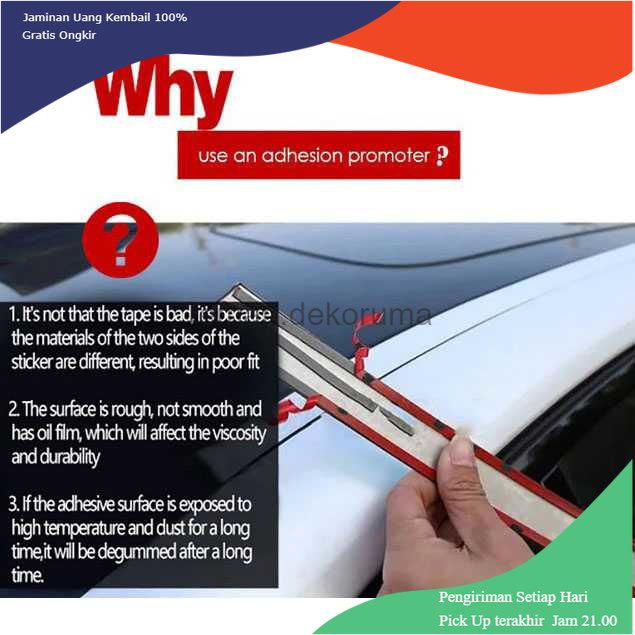 Jaminan Uang Kembail 100%
Gratis Ongkir

Why

use an adhesion promoter ?

?

dekoruma

1. It's not that the tape is bad, it's because the materials of the two sides of the sticker are different, resulting in poor fit

2. The surface is rough, not smooth and has oil film, which will affect the viscosity and durability

3. If the adhesive surface is exposed to high temperature and dust for a long time,it will be degummed after a long time.

Pengiriman Setiap Hari
Pick Up terakhir Jam 21.00