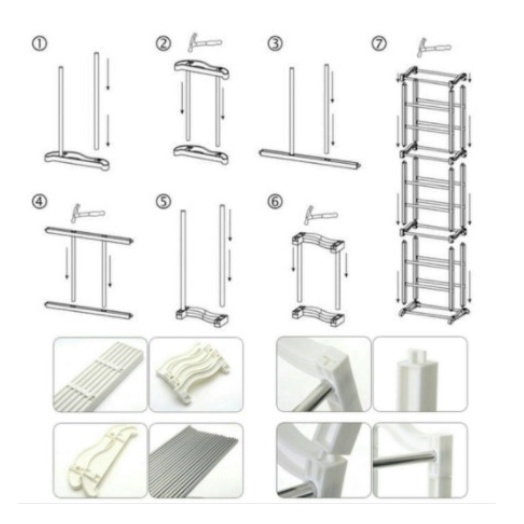 ①
②
③
⑦
④
⑤
⑥