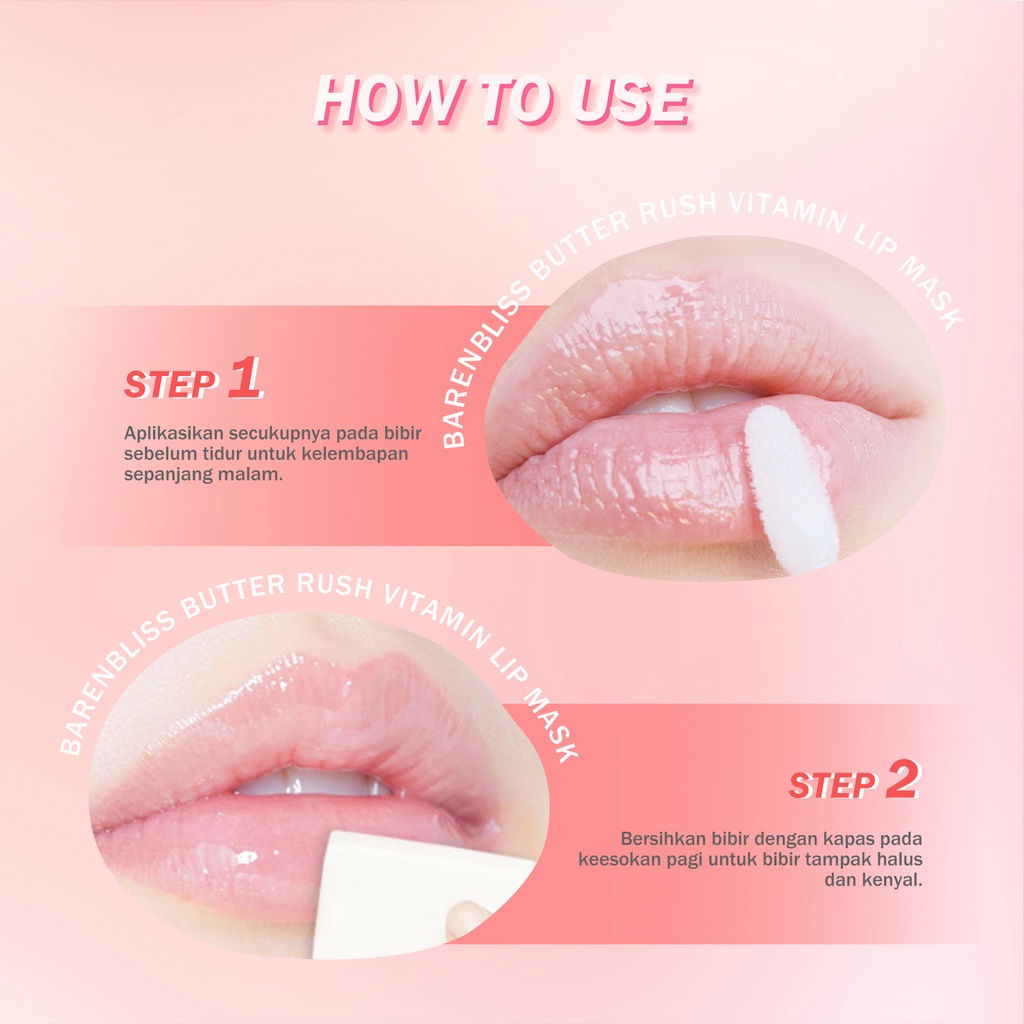 HOW TO USE

BARENBLISS BUTTER RUSH VITAMIN LIP MASK

STEP 1

Aplikasikan secukupnya pada bibir sebelum tidur untuk kelembapan sepanjang malam.

BARENBLISS BUTTER RUSH VITAMIN LIP MASK

STEP 2

Bersihkan bibir dengan kapas pada keesokan pagi untuk bibir tampak halus dan kenyal.