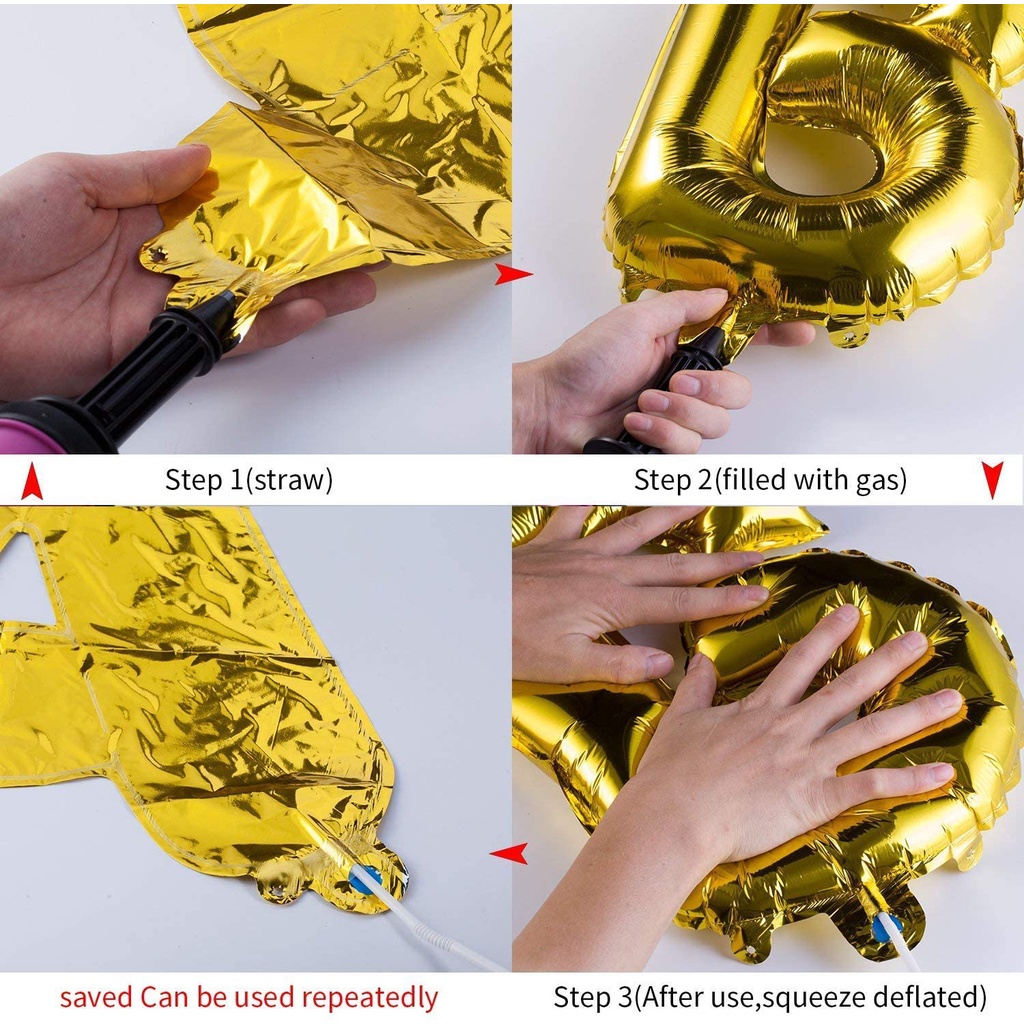 Step 1(straw)

Step 2(filled with gas)

saved Can be used repeatedly

Step 3(After use,squeeze deflated)