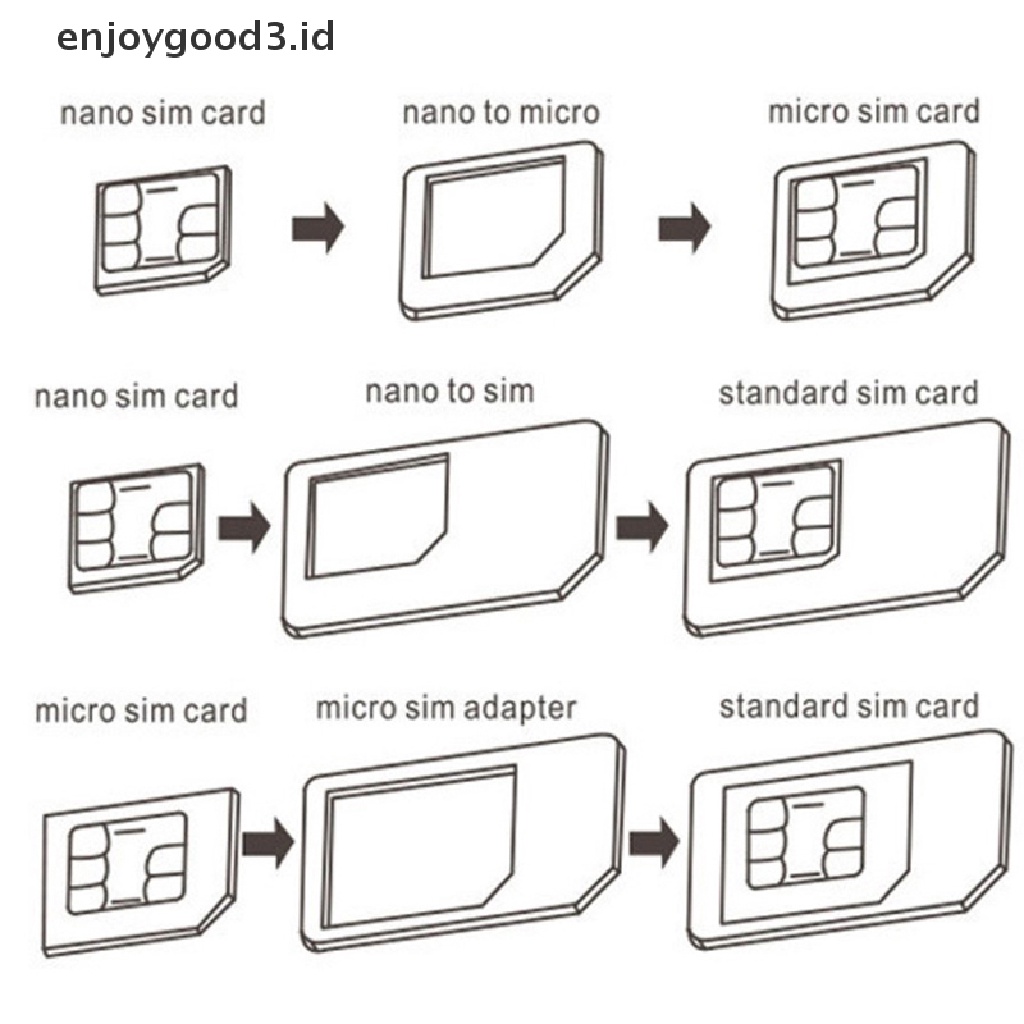 enjoygood3.id

nano sim card

nano to micro

micro sim card

nano sim card

nano to sim

standard sim card

micro sim card

micro sim adapter

standard sim card