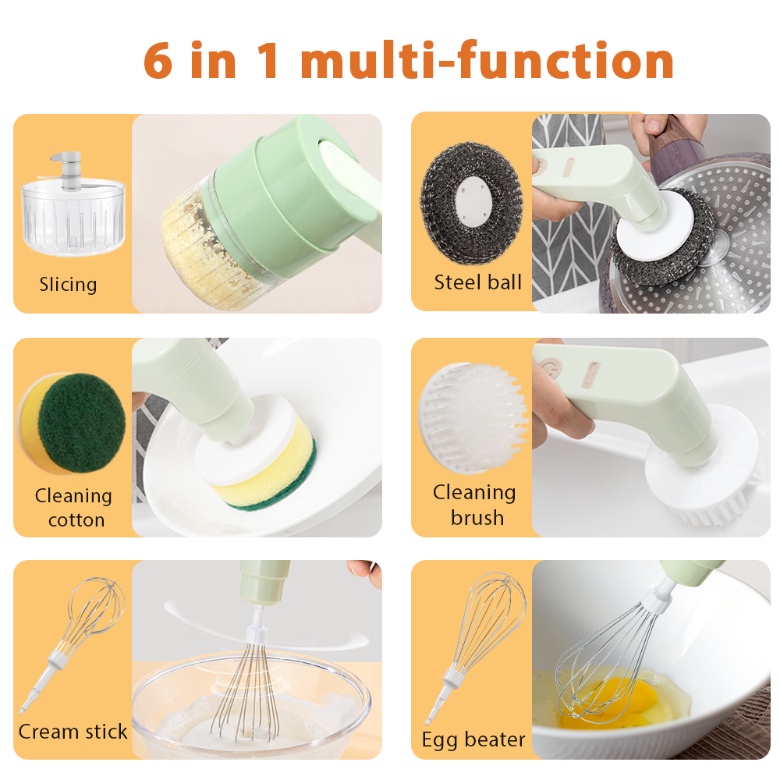 6 in 1 multi-function

Slicing

Steel ball

Cleaning cotton

Cleaning brush

Cream stick

Egg beater