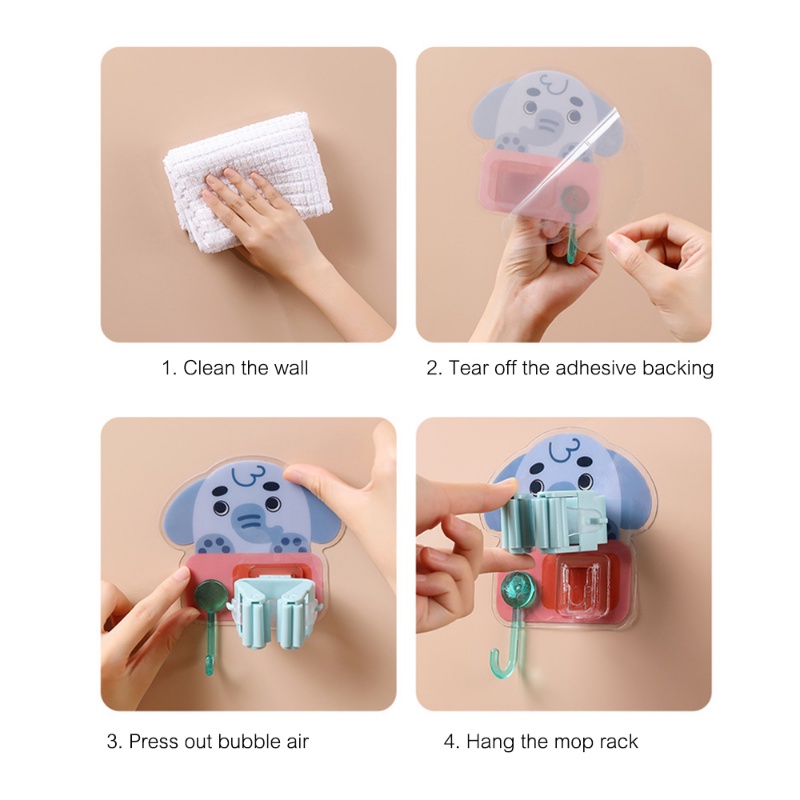 1. Clean the wall

2. Tear off the adhesive backing

3. Press out bubble air

4. Hang the mop rack