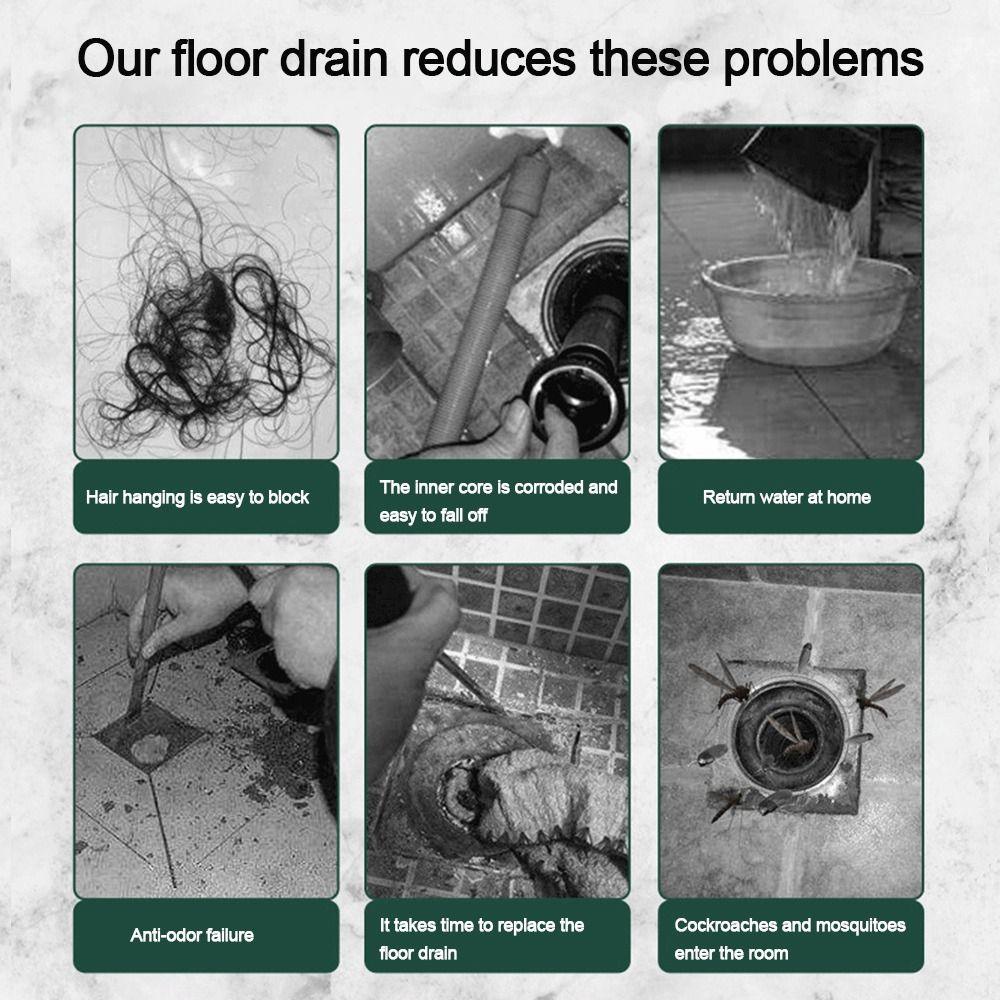 Our floor drain reduces these problems

Hair hanging is easy to block

The inner core is corroded and easy to fall off

Return water at home

Anti-odor failure

It takes time to replace the floor drain

Cockroaches and mosquitoes enter the room