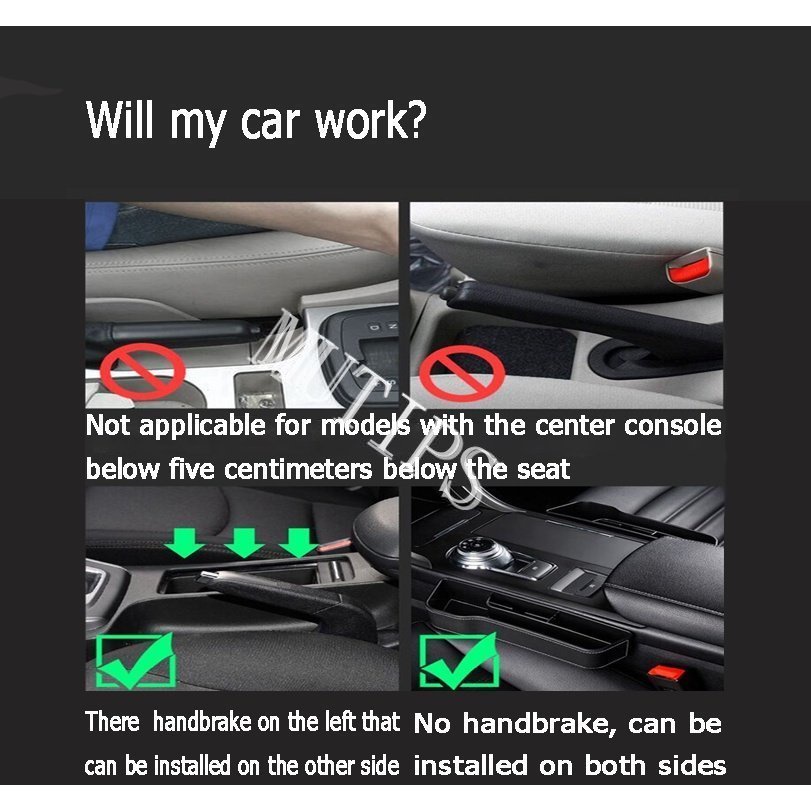 Will my car work?

MUTIPS

Not applicable for models with the center console below five centimeters below the seat

There handbrake on the left that can be installed on the other side

No handbrake, can be installed on both sides