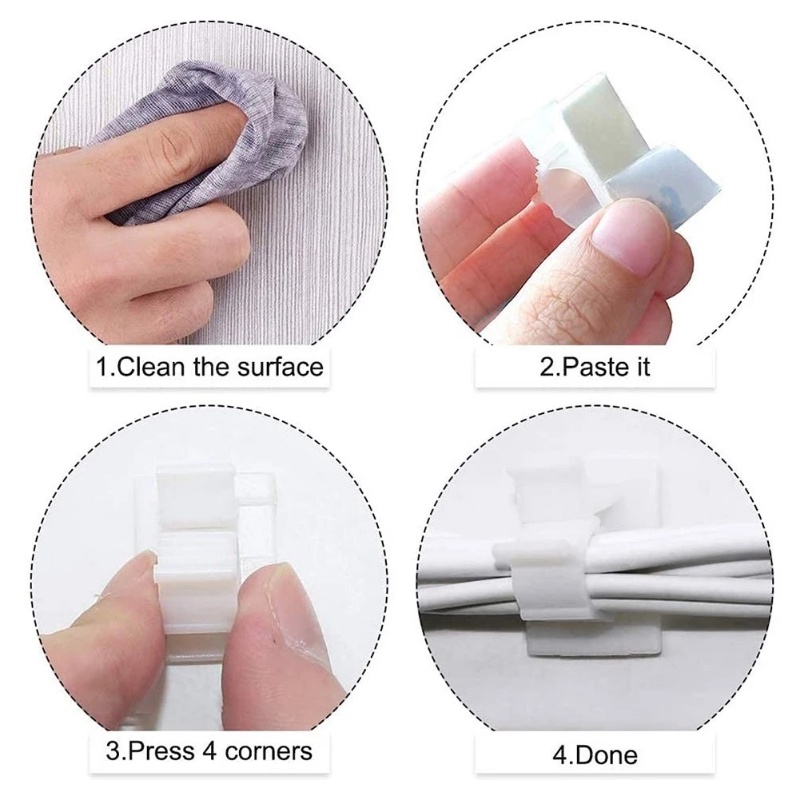 1.Clean the surface

2.Paste it

3.Press 4 corners

4.Done