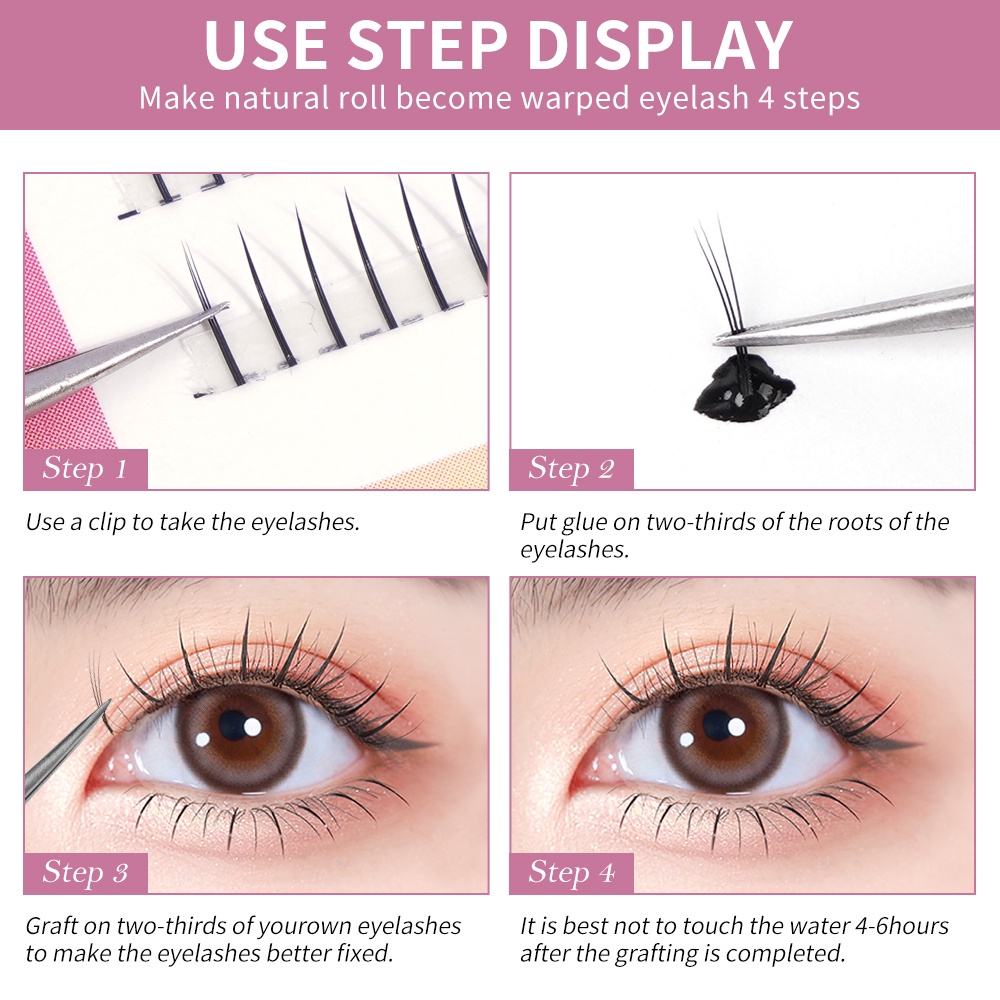 USE STEP DISPLAY
Make natural roll become warped eyelash 4 steps

Step 1

Use a clip to take the eyelashes.

Step 2

Put glue on two-thirds of the roots of the eyelashes.

Step 3

Graft on two-thirds of yourown eyelashes to make the eyelashes better fixed.

Step 4

It is best not to touch the water 4-6hours after the grafting is completed.