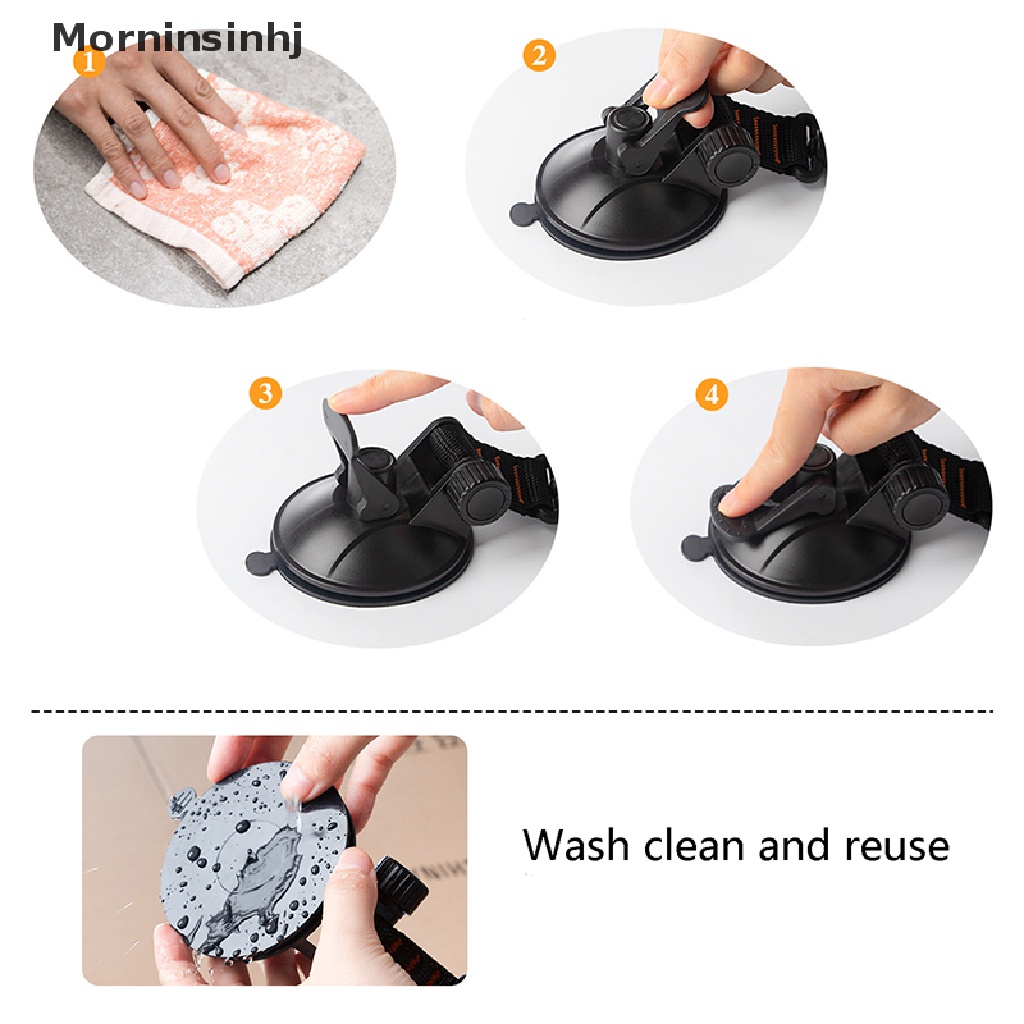 Morninsinhj

1

2

3

4

Wash clean and reuse