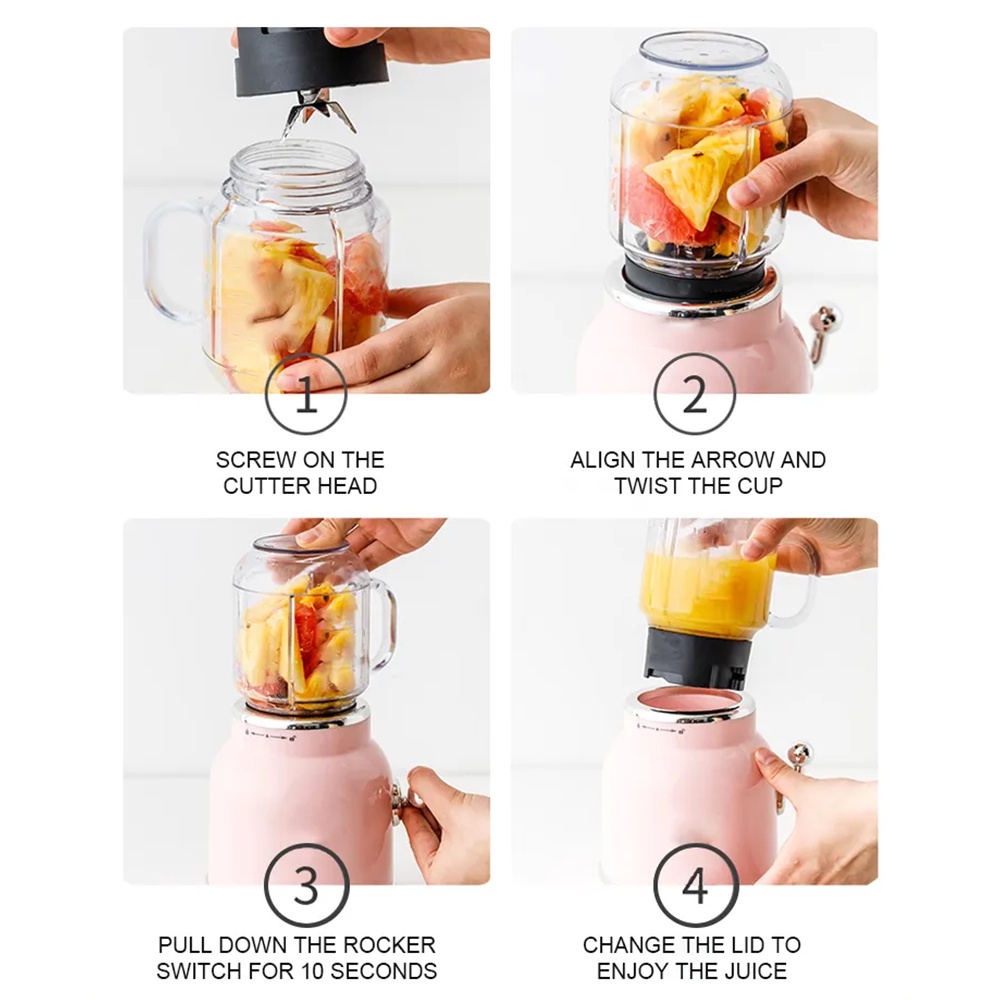 1

SCREW ON THE CUTTER HEAD

2

ALIGN THE ARROW AND TWIST THE CUP

3

PULL DOWN THE ROCKER SWITCH FOR 10 SECONDS

4

CHANGE THE LID TO ENJOY THE JUICE