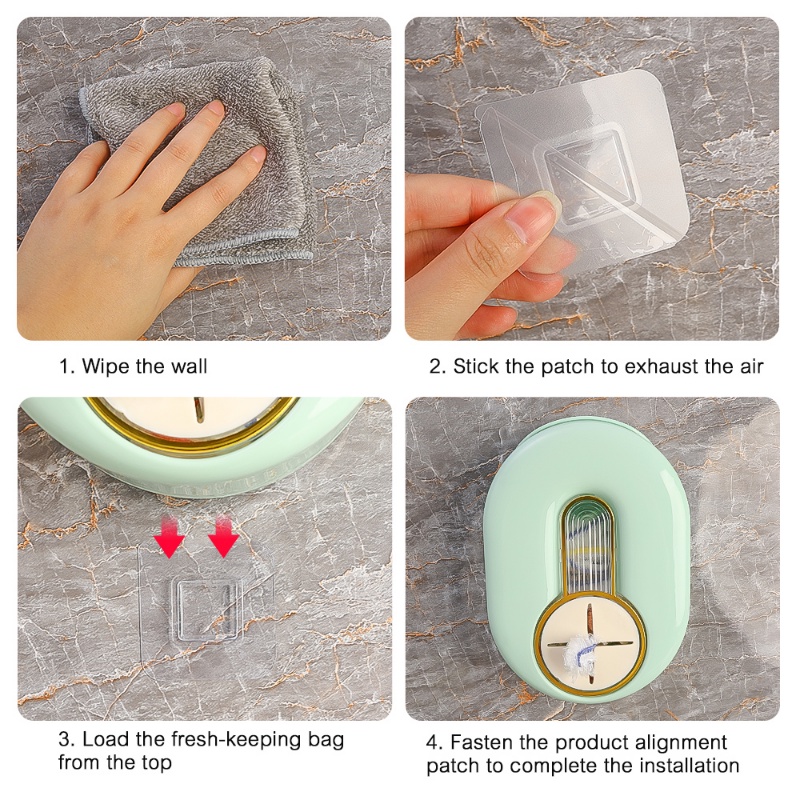 1. Wipe the wall

2. Stick the patch to exhaust the air

3. Load the fresh-keeping bag from the top

4. Fasten the product alignment patch to complete the installation