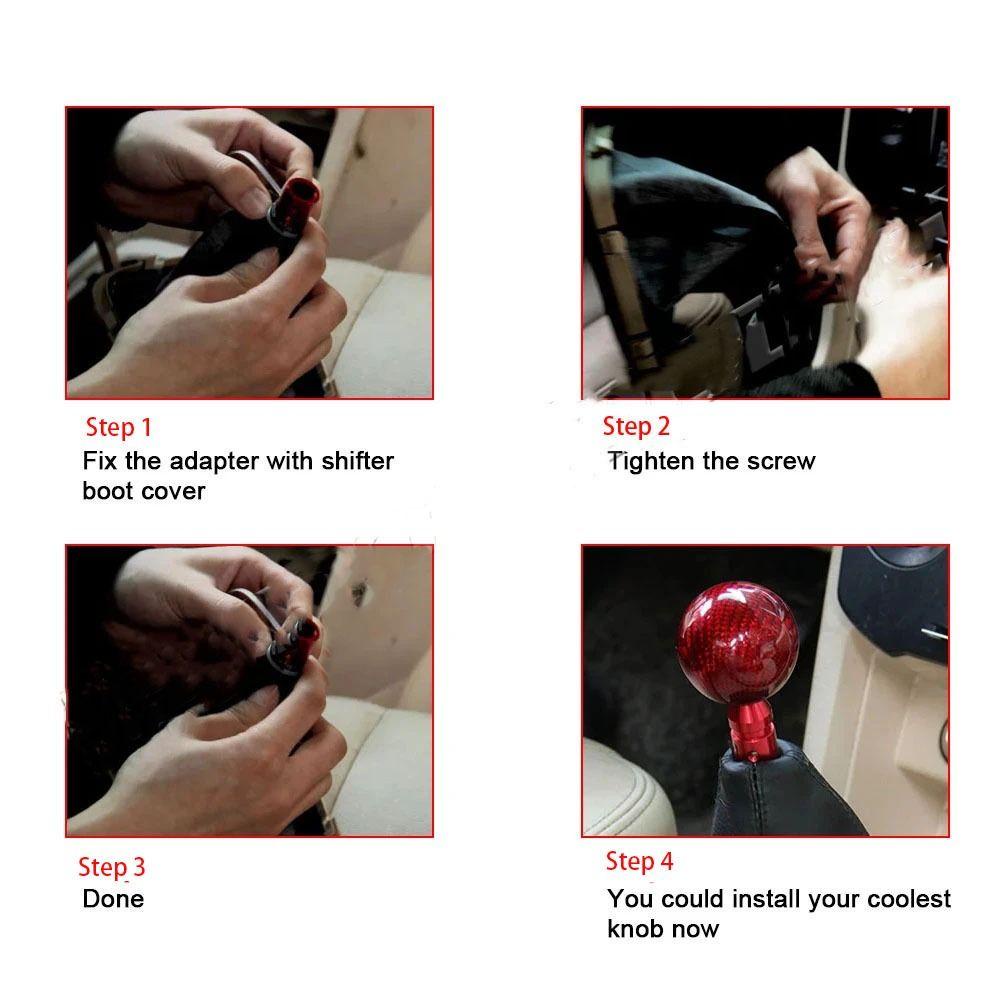 Step 1
Fix the adapter with shifter boot cover

Step 2
Tighten the screw

Step 3
Done

Step 4
You could install your coolest knob now