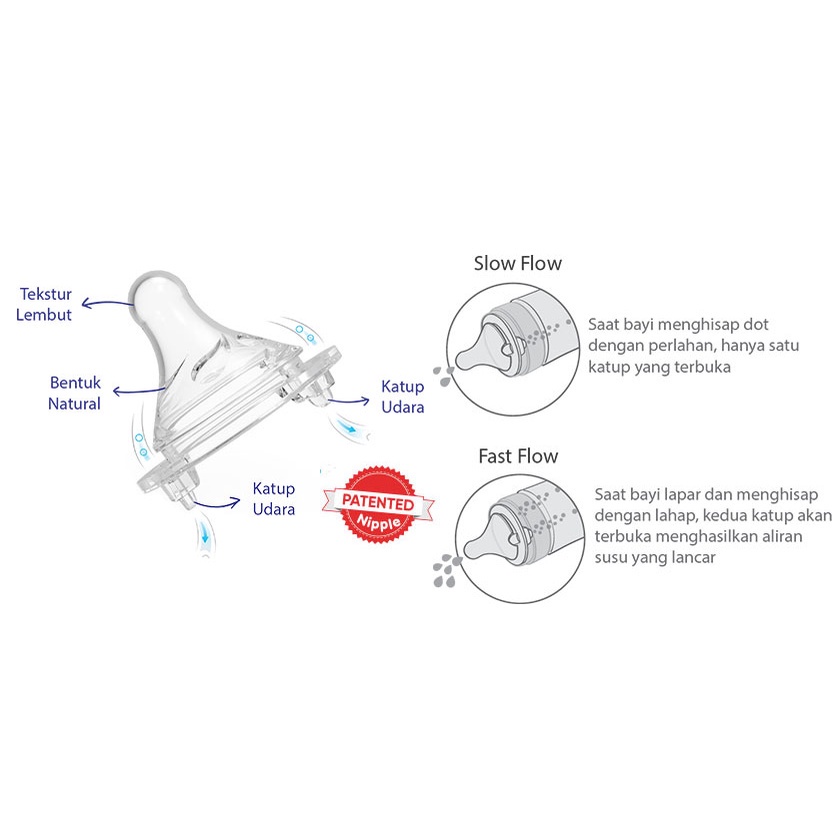 Tekstur Lembut

Bentuk Natural

Katup Udara

Katup Udara

PATENTED Nipple

Slow Flow

Saat bayi menghisap dot dengan perlahan, hanya satu katup yang terbuka

Fast Flow

Saat bayi lapar dan menghisap dengan lahap, kedua katup akan terbuka menghasilkan aliran susu yang lancar