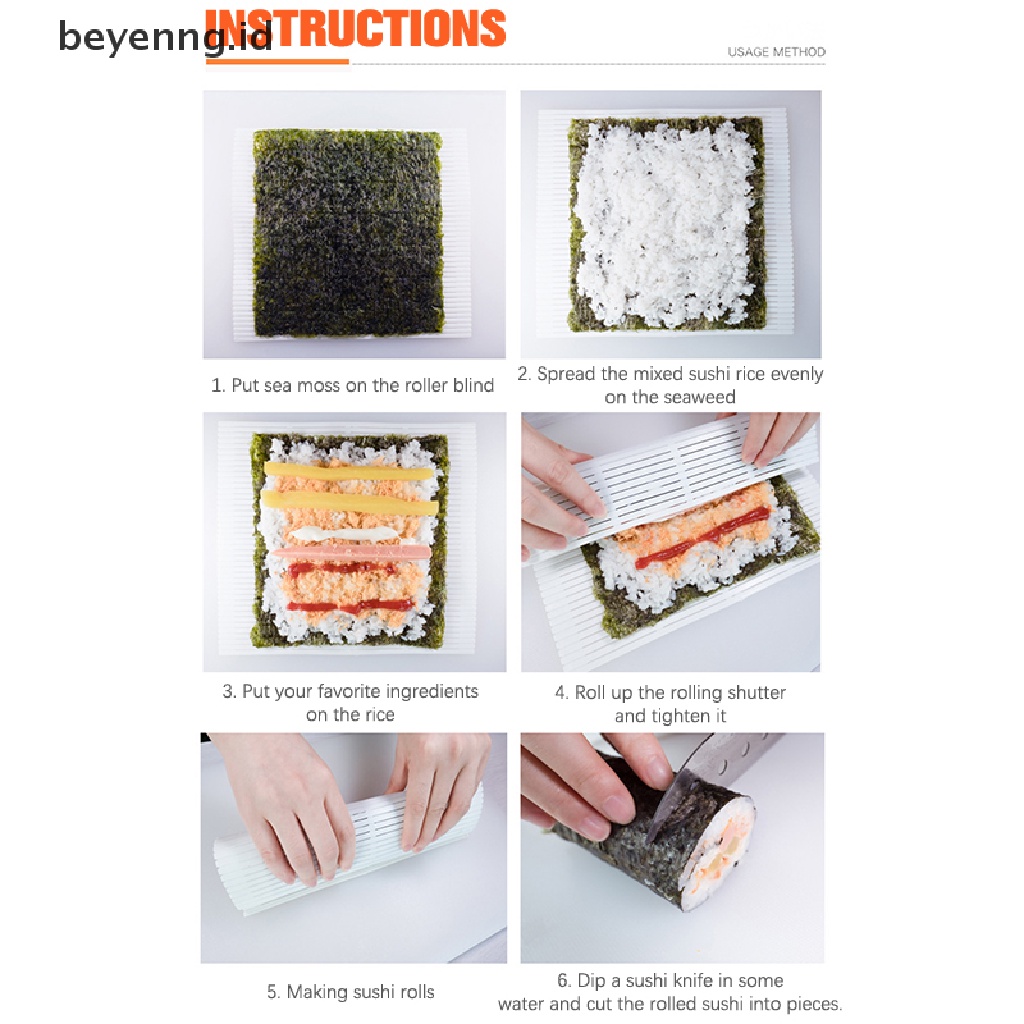 beyenng.id

INSTRUCTIONS

USAGE METHOD

1. Put sea moss on the roller blind

2. Spread the mixed sushi rice evenly on the seaweed

3. Put your favorite ingredients on the rice

4. Roll up the rolling shutter and tighten it

5. Making sushi rolls

6. Dip a sushi knife in some water and cut the rolled sushi into pieces.