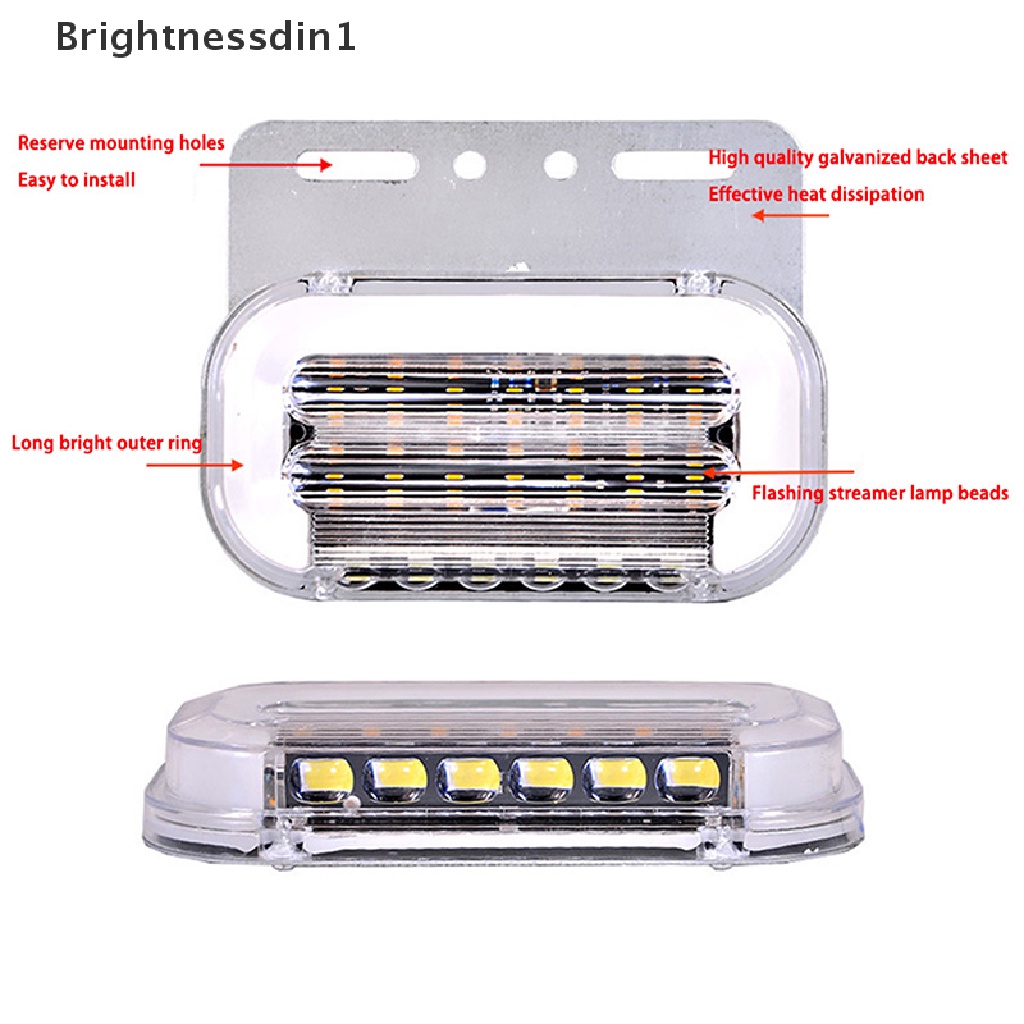 Brightnessdin1

Reserve mounting holes
Easy to install

High quality galvanized back sheet
Effective heat dissipation

Long bright outer ring

Flashing streamer lamp beads