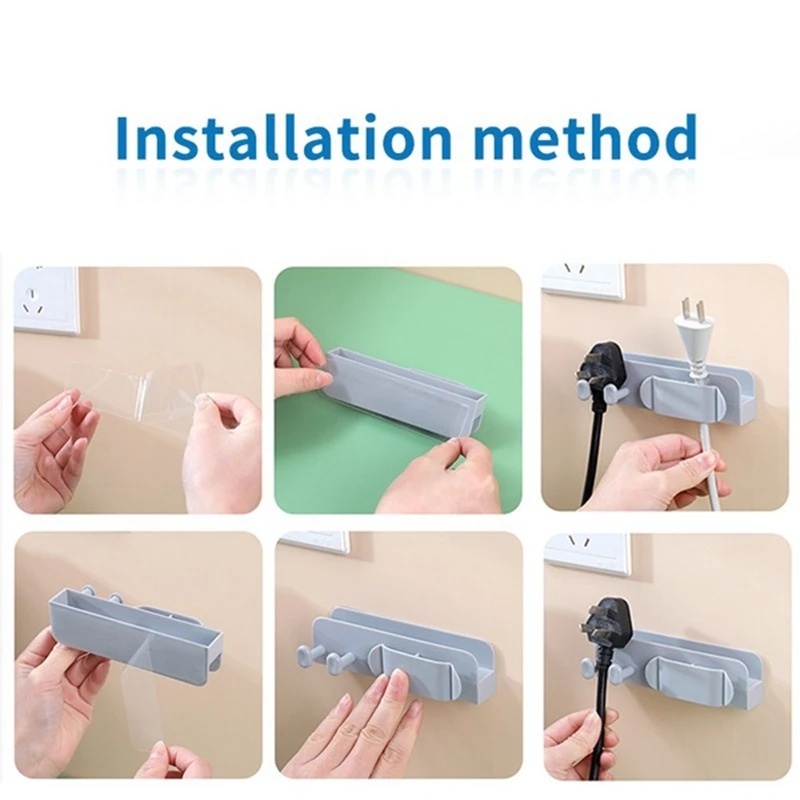 Installation method