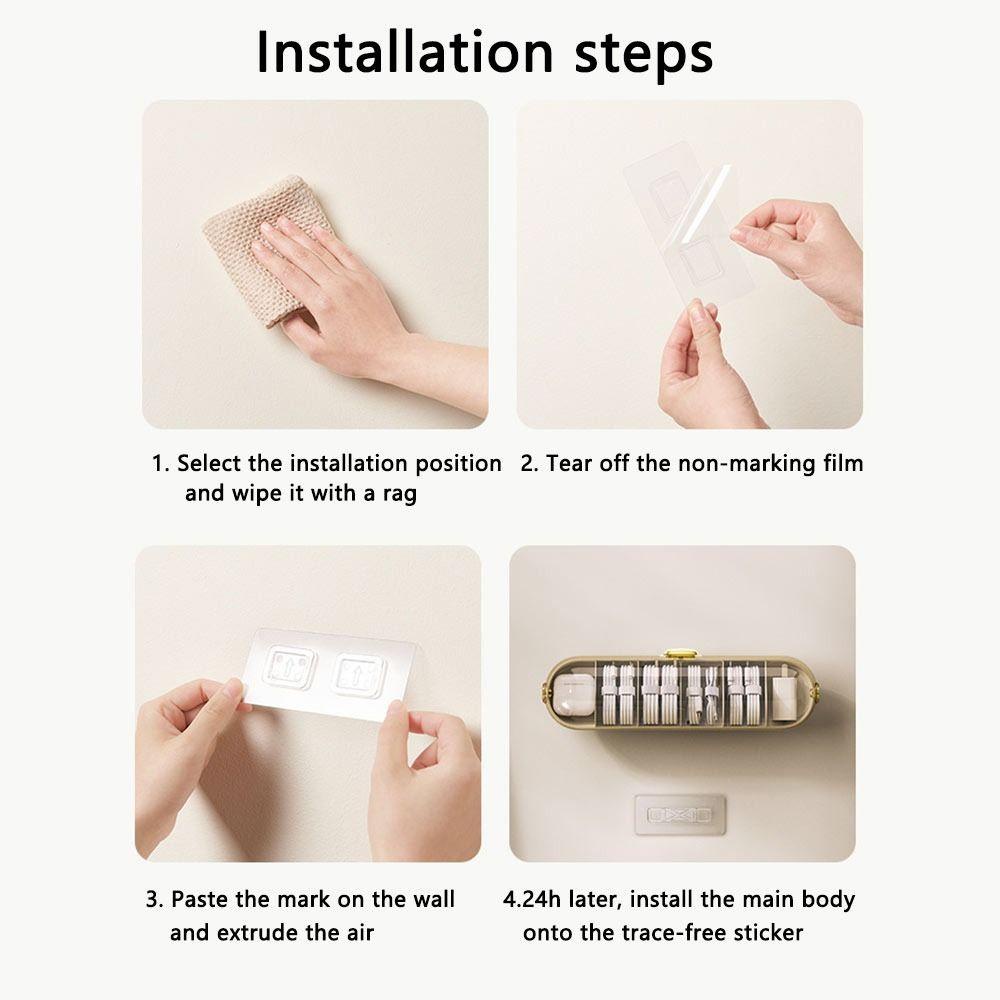 Installation steps

1. Select the installation position and wipe it with a rag

2. Tear off the non-marking film

3. Paste the mark on the wall and extrude the air

4.24h later, install the main body onto the trace-free sticker