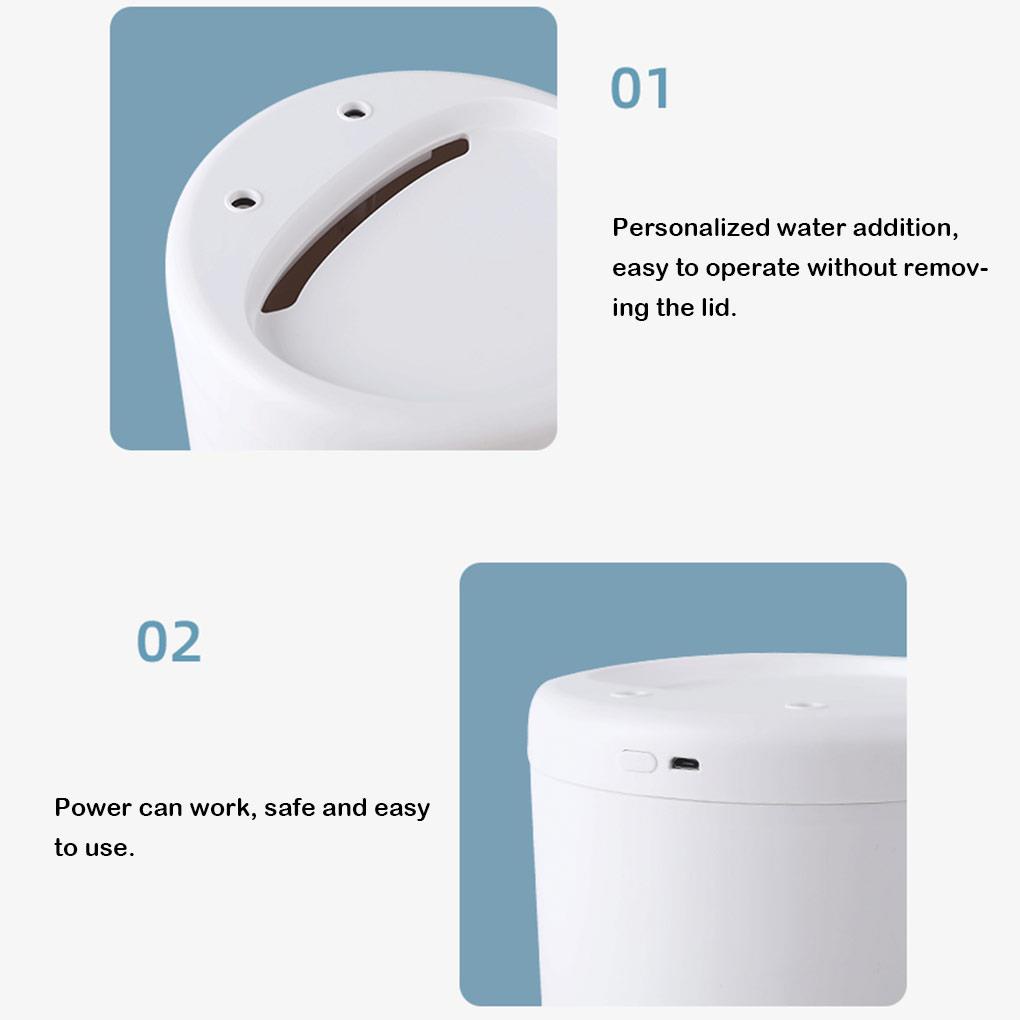 01

Personalized water addition, easy to operate without removing the lid.

02

Power can work, safe and easy to use.